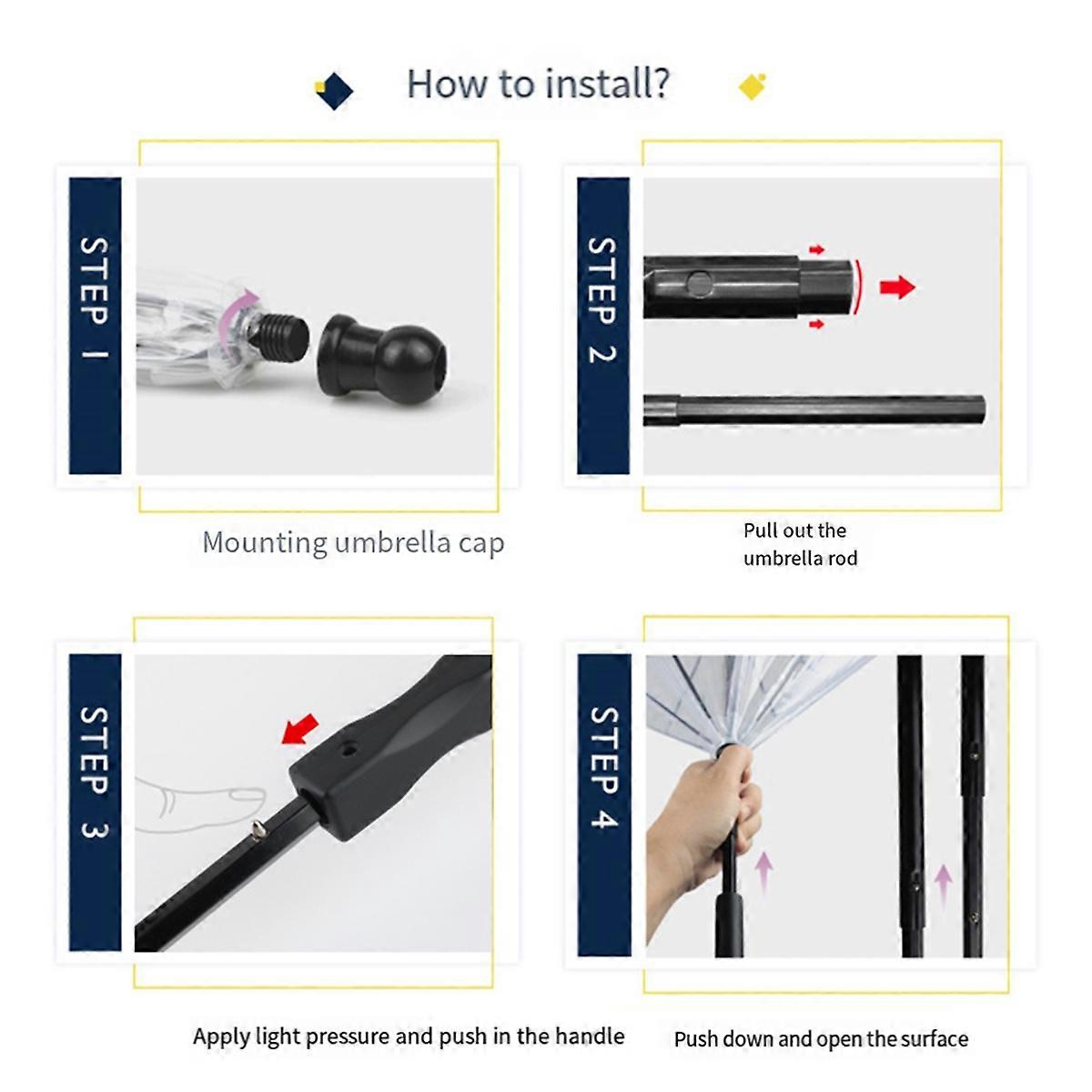 How to install?

STEP 1

Mounting umbrella cap

STEP 2

Pull out the umbrella rod

STEP 3

Apply light pressure and push in the handle

STEP 4

Push down and open the surface