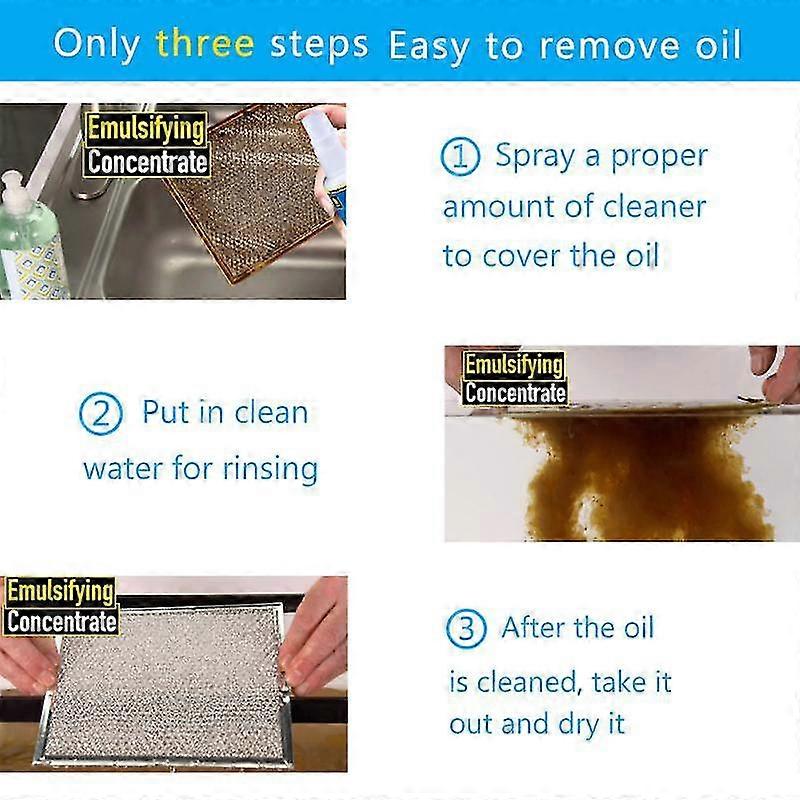 Only three steps Easy to remove oil

Emulsifying Concentrate

① Spray a proper amount of cleaner to cover the oil

② Put in clean water for rinsing

Emulsifying Concentrate

Emulsifying Concentrate

③ After the oil is cleaned, take it out and dry it