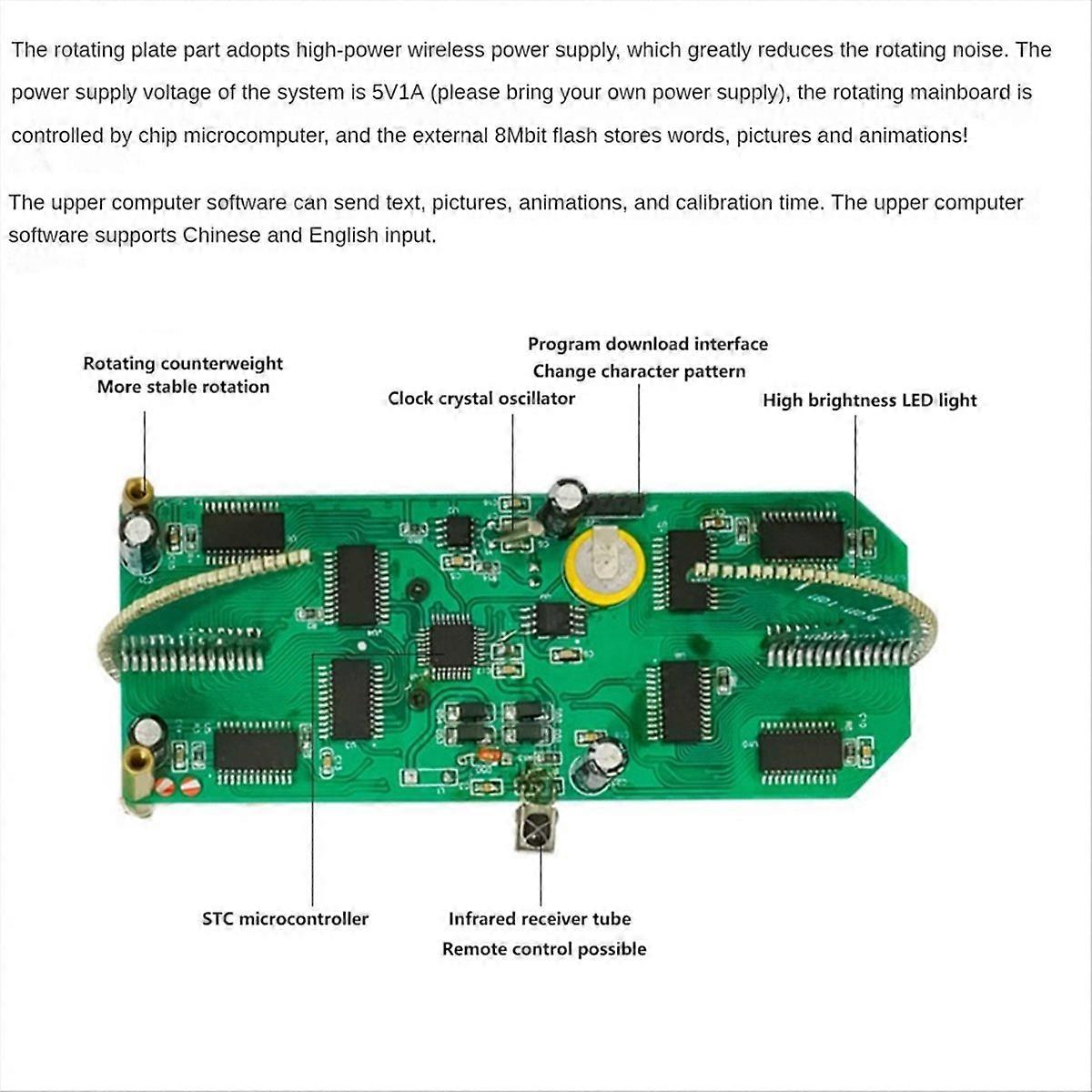 The rotating plate part adopts high-power wireless power supply, which greatly reduces the rotating noise. The power supply voltage of the system is 5V1A (please bring your own power supply), the rotating mainboard is controlled by chip microcomputer, and the external 8Mbit flash stores words, pictures and animations!

The upper computer software can send text, pictures, animations, and calibration time. The upper computer software supports Chinese and English input.

Rotating counterweight
More stable rotation

Program download interface
Change character pattern

Clock crystal oscillator

High brightness LED light

STC microcontroller

Infrared receiver tube
Remote control possible