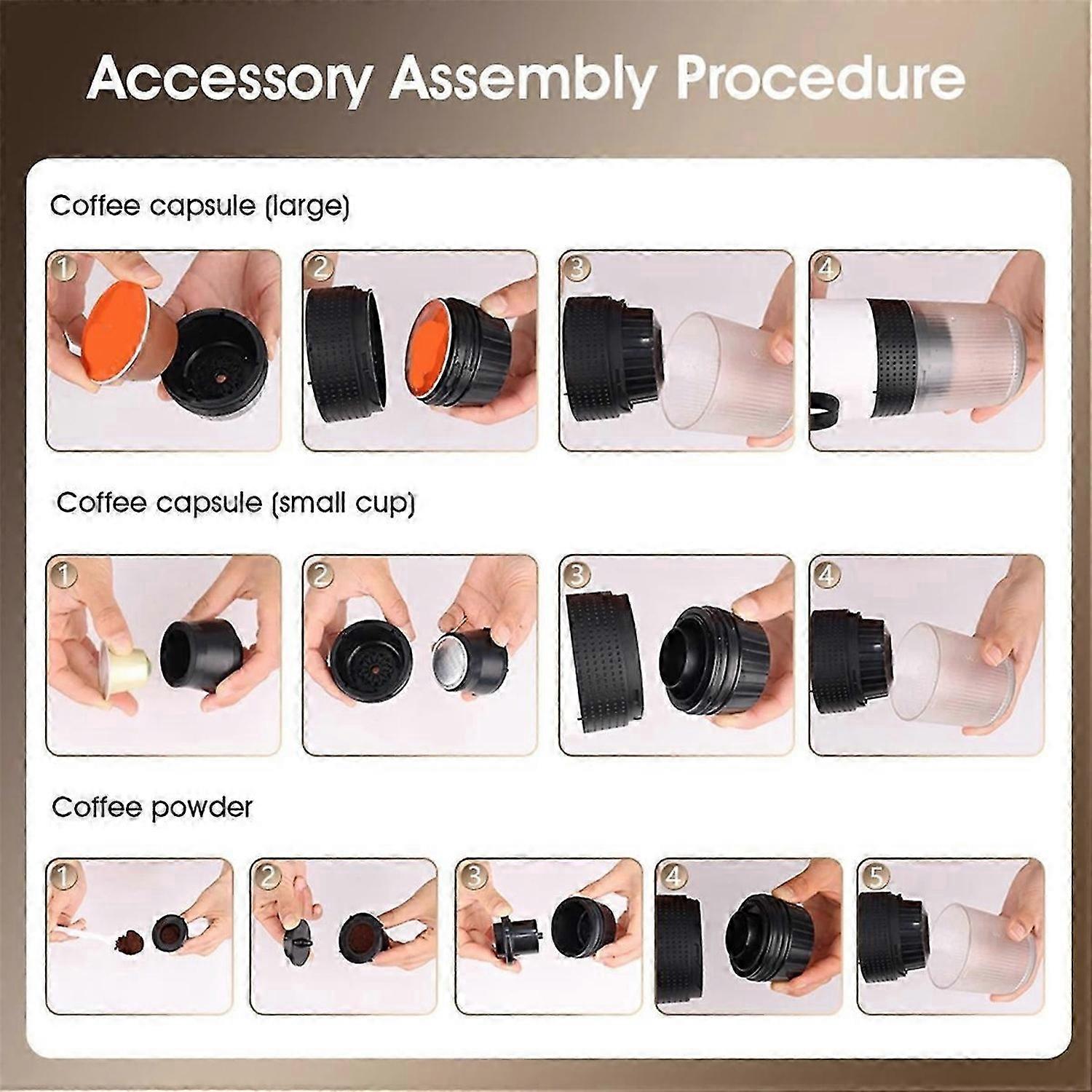 Accessory Assembly Procedure

Coffee capsule (large)

1 2 3 4

Coffee capsule (small cup)

1 2 3 4

Coffee powder

1 2 3 4 5