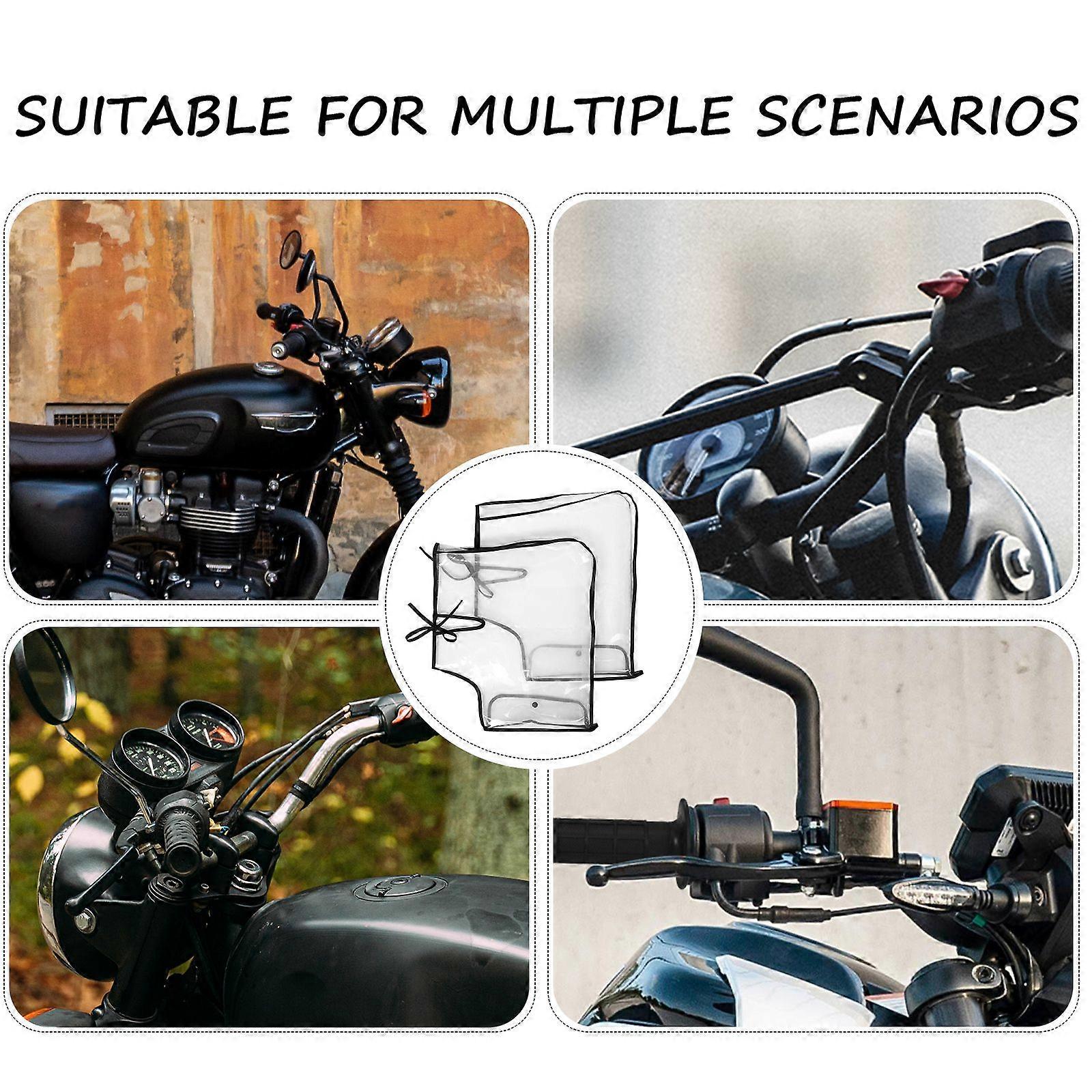 SUITABLE FOR MULTIPLE SCENARIOS