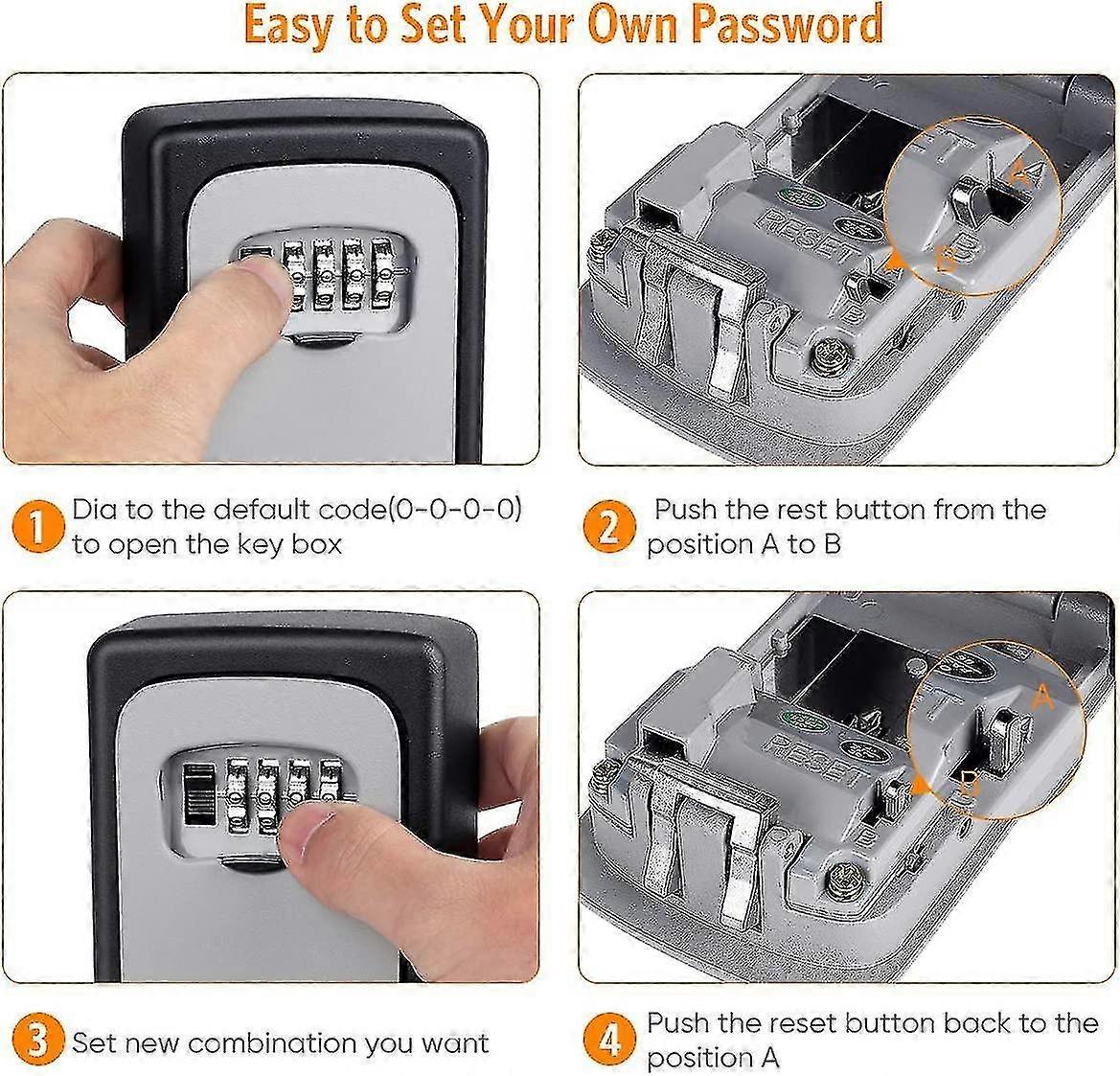 Easy to Set Your Own Password

RESET

A

B

1 Dia to the default code(0-0-0-0) to open the key box

2 Push the rest button from the position A to B

RESET

A

B

3 Set new combination you want

4 Push the reset button back to the position A