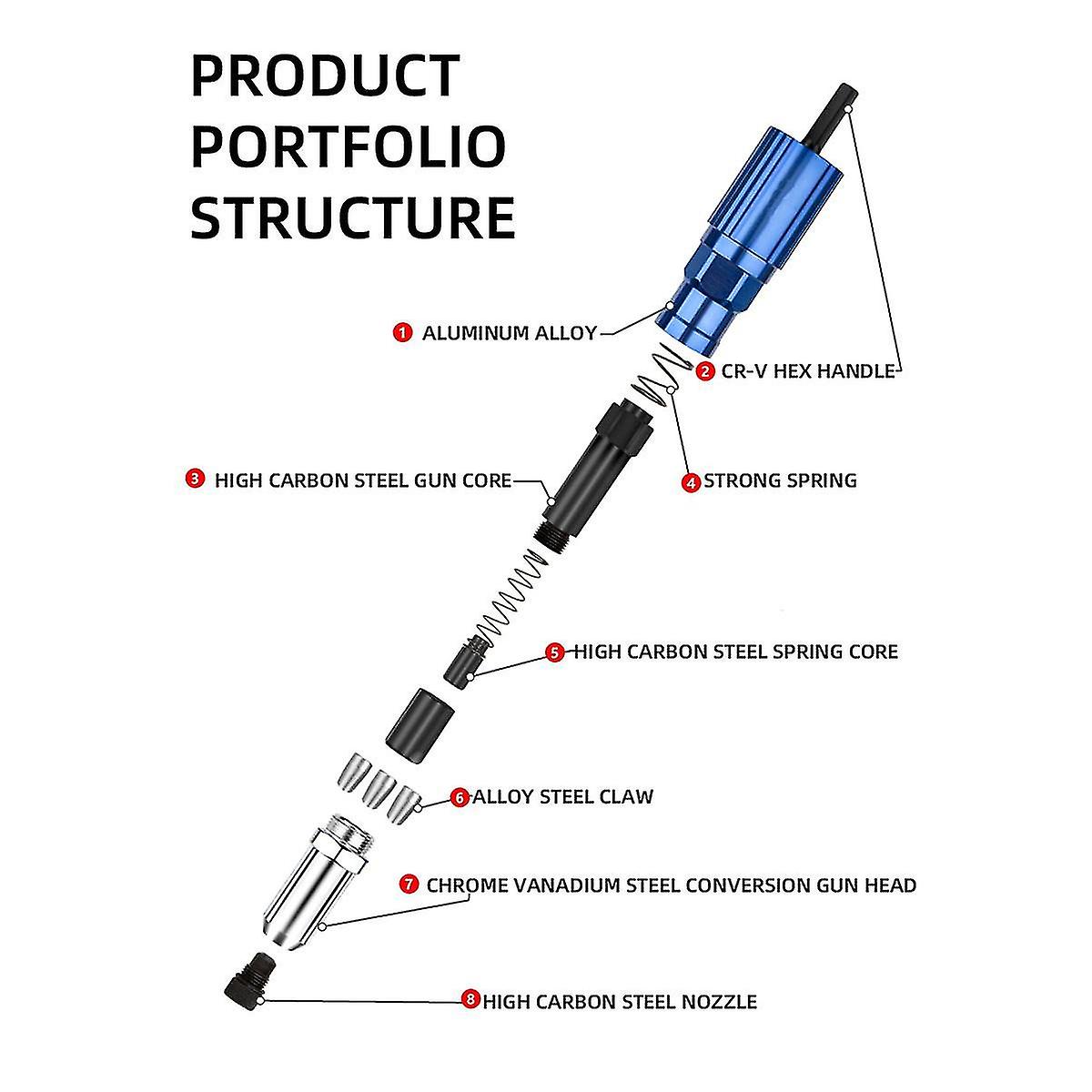 PRODUCT
PORTFOLIO
STRUCTURE

1 ALUMINUM ALLOY

2 CR-V HEX HANDLE

3 HIGH CARBON STEEL GUN CORE

4 STRONG SPRING

5 HIGH CARBON STEEL SPRING CORE

6 ALLOY STEEL CLAW

7 CHROME VANADIUM STEEL CONVERSION GUN HEAD

8 HIGH CARBON STEEL NOZZLE