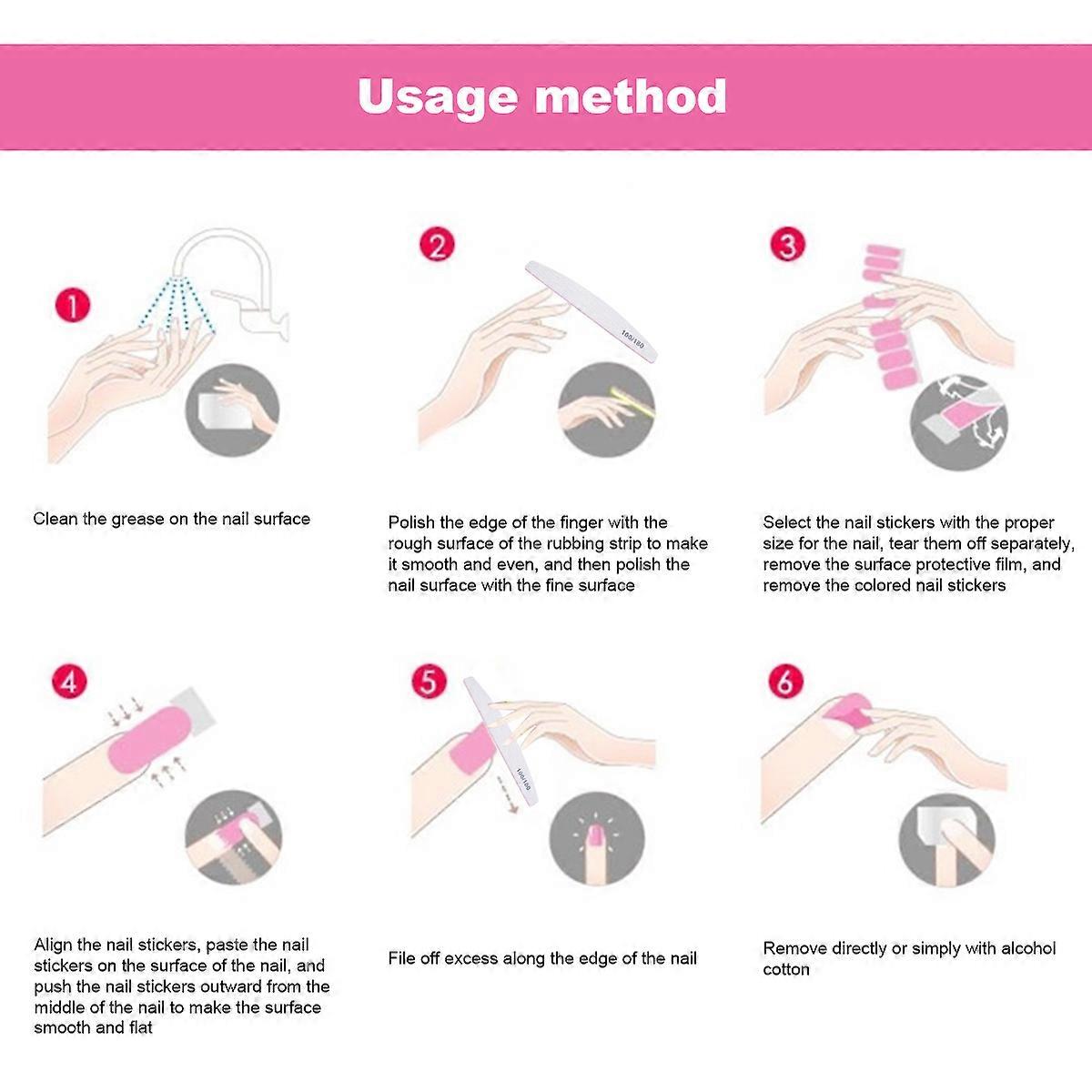 Usage method

1

Clean the grease on the nail surface

2

100/180

Polish the edge of the finger with the rough surface of the rubbing strip to make it smooth and even, and then polish the nail surface with the fine surface

3

Select the nail stickers with the proper size for the nail, tear them off separately, remove the surface protective film, and remove the colored nail stickers

4

Align the nail stickers, paste the nail stickers on the surface of the nail, and push the nail stickers outward from the middle of the nail to make the surface smooth and flat

5

100/180

File off excess along the edge of the nail

6

Remove directly or simply with alcohol cotton