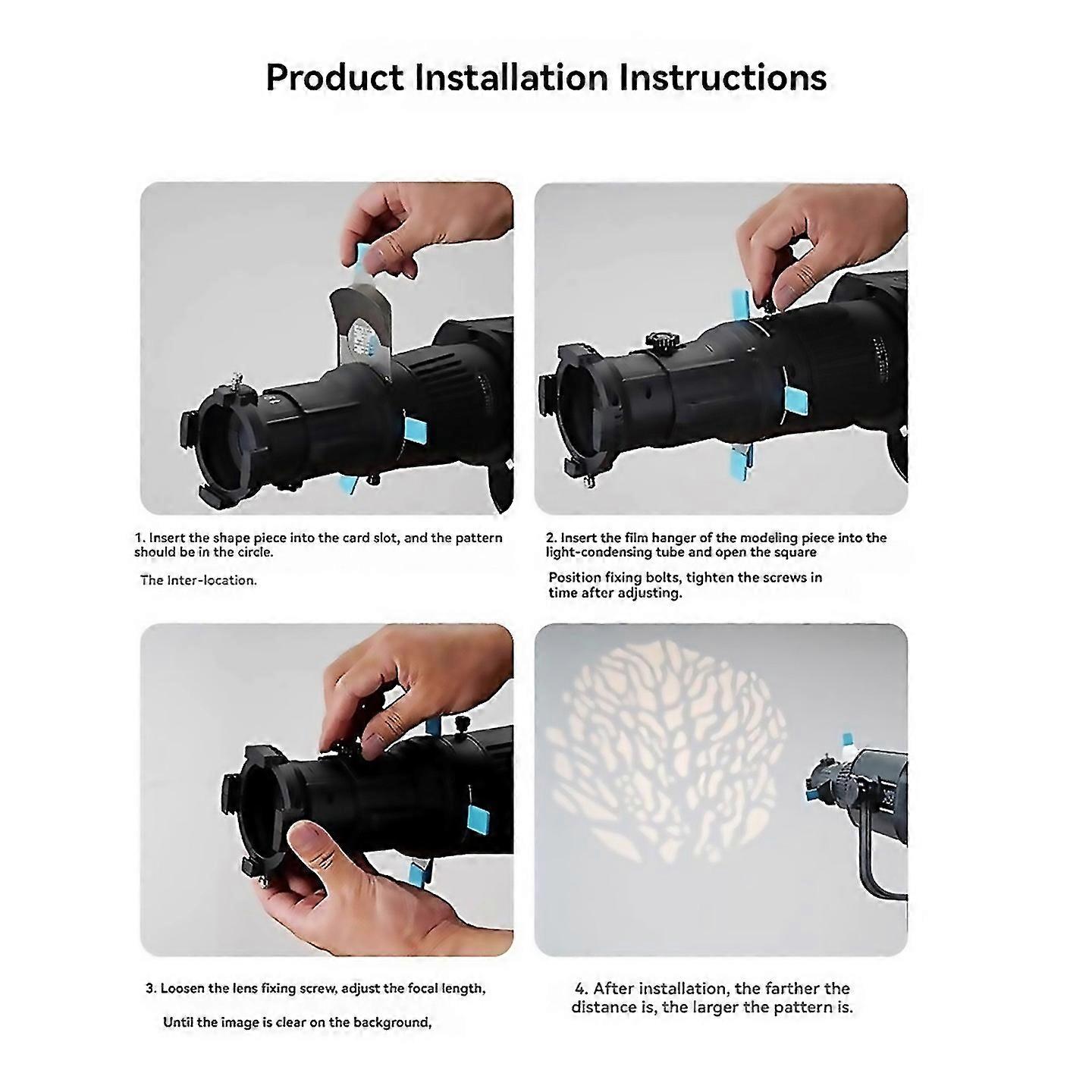 Product Installation Instructions

1. Insert the shape piece into the card slot, and the pattern should be in the circle.

The Inter-location.

2. Insert the film hanger of the modeling piece into the light-condensing tube and open the square

Position fixing bolts, tighten the screws in time after adjusting.

3. Loosen the lens fixing screw, adjust the focal length,

Until the image is clear on the background,

4. After installation, the farther the distance is, the larger the pattern is.