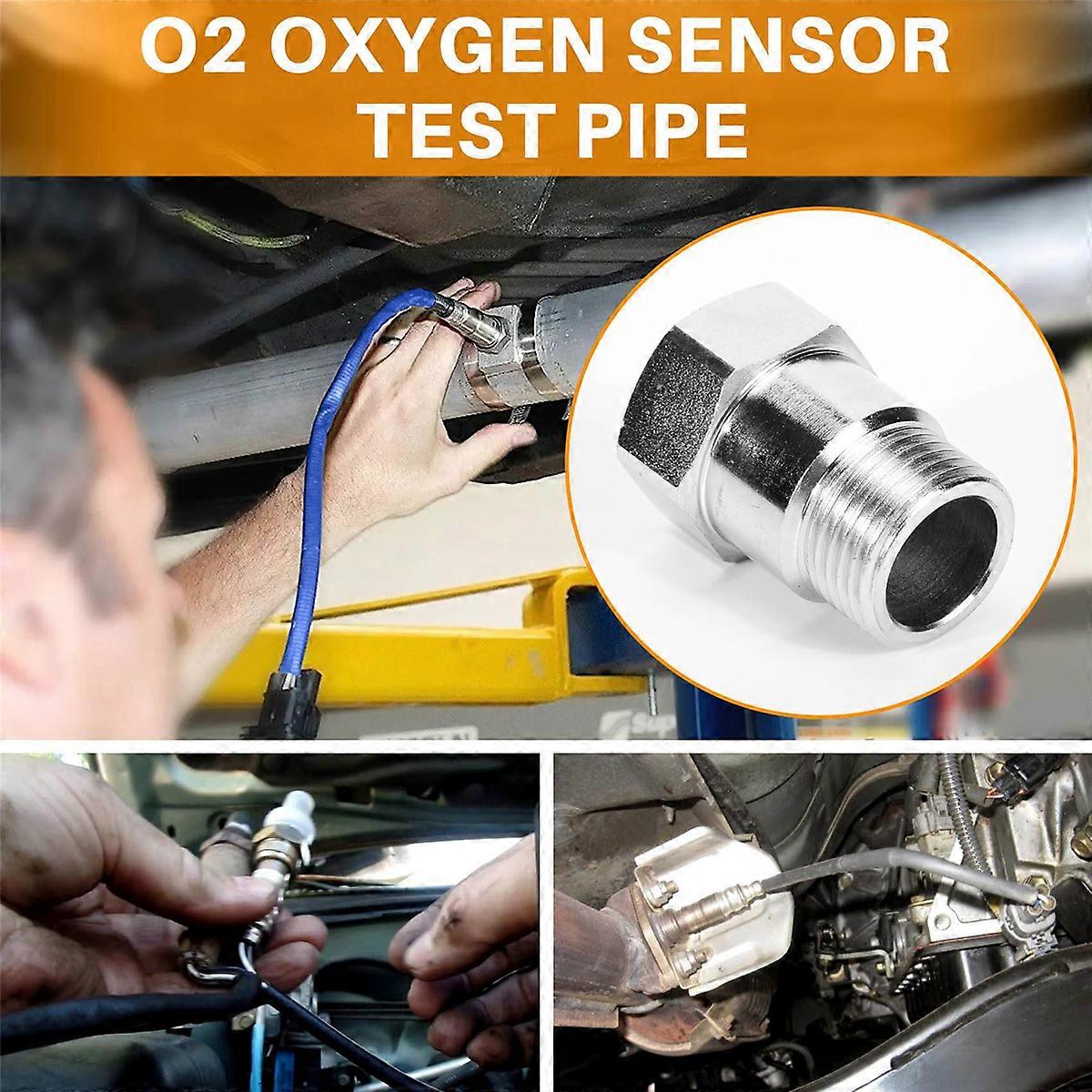 O2 OXYGEN SENSOR
TEST PIPE