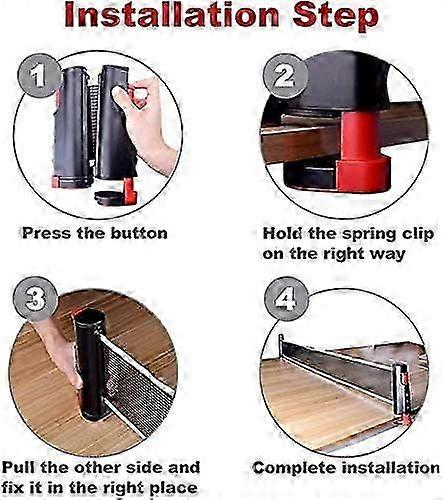 Installation Step

1

Press the button

2

Hold the spring clip on the right way

3

Pull the other side and fix it in the right place

4

Complete installation