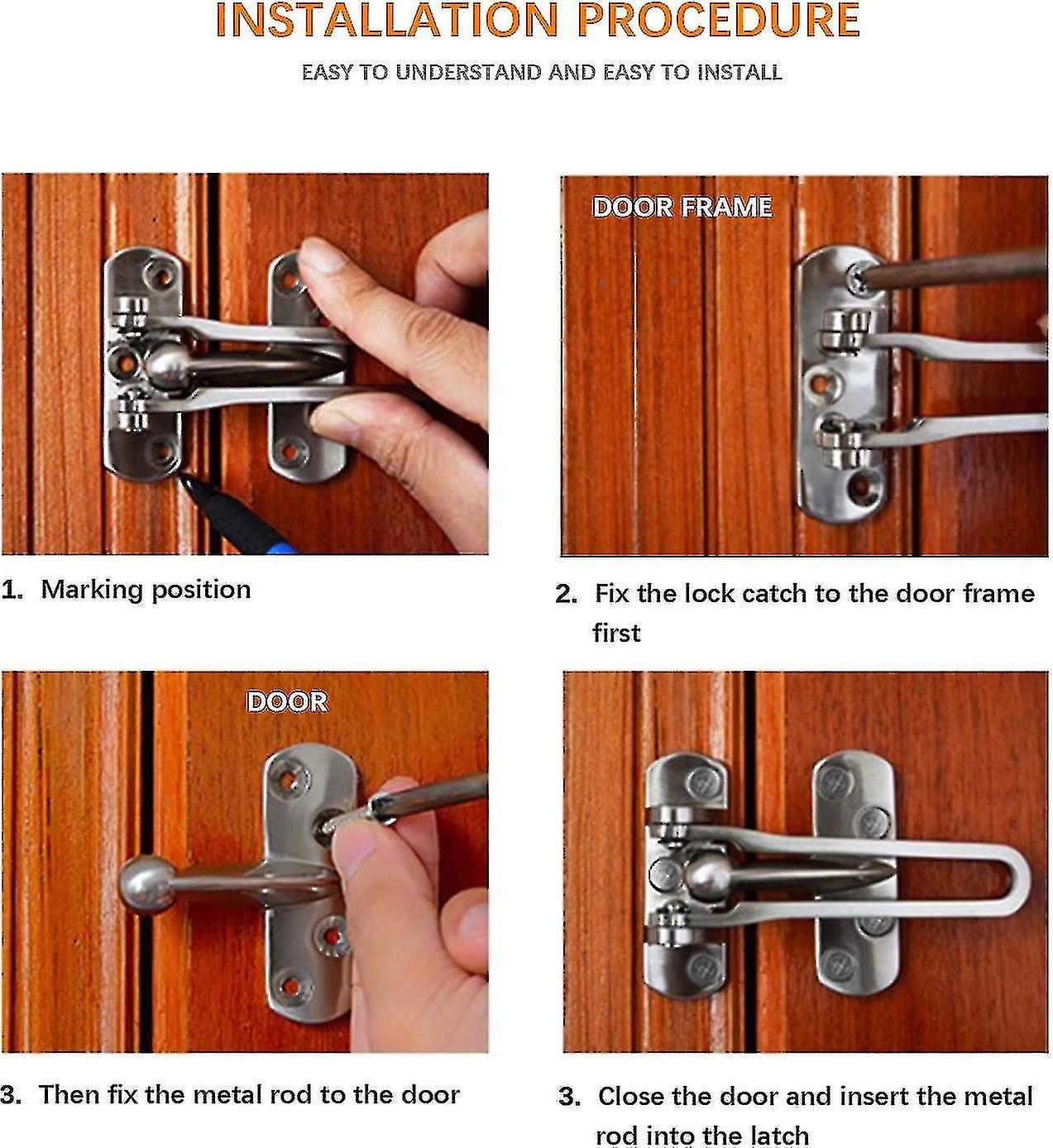 INSTALLATION PROCEDURE

EASY TO UNDERSTAND AND EASY TO INSTALL

1. Marking position

DOOR FRAME

2. Fix the lock catch to the door frame first

DOOR

3. Then fix the metal rod to the door

3. Close the door and insert the metal rod into the latch