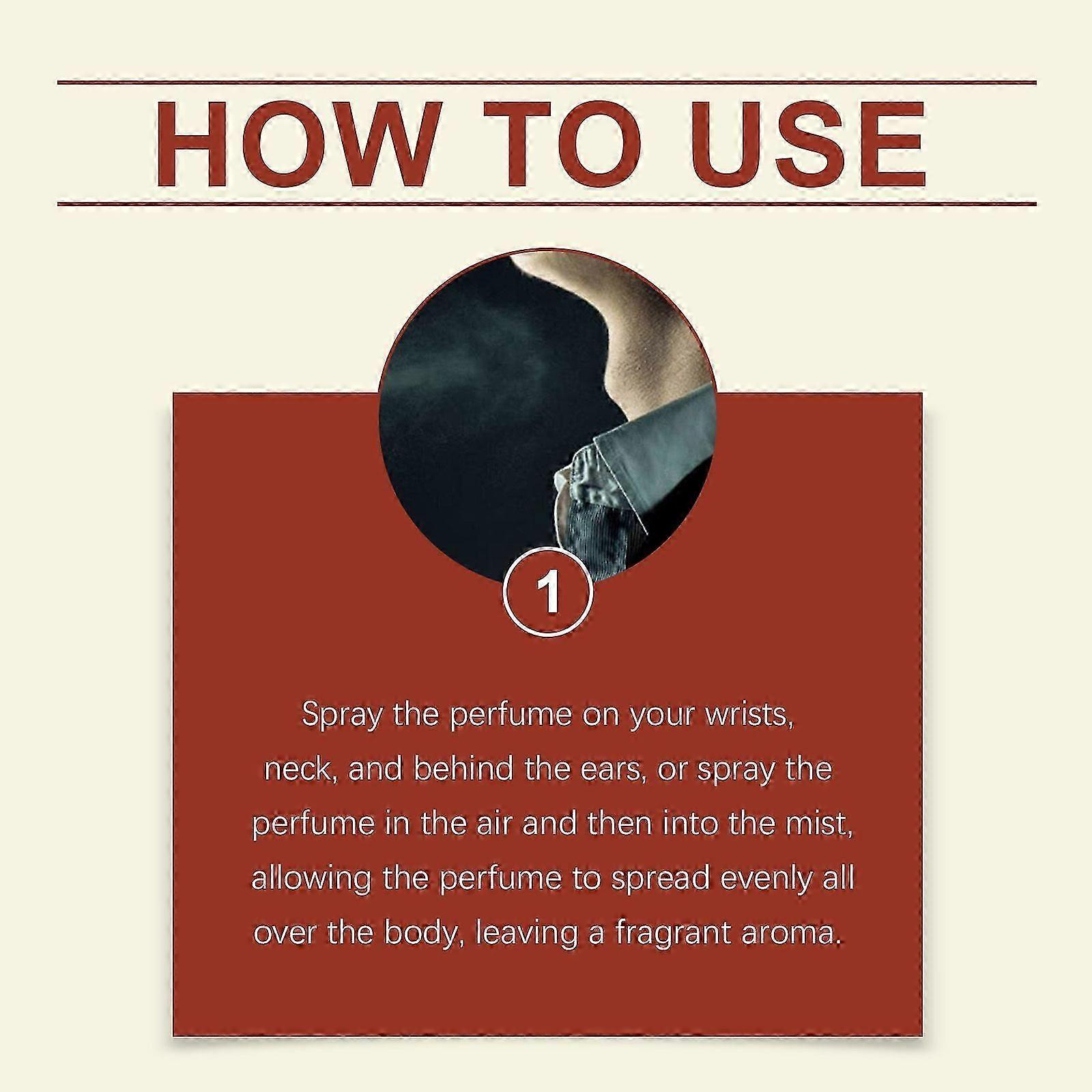 HOW TO USE

1

Spray the perfume on your wrists, neck, and behind the ears, or spray the perfume in the air and then into the mist, allowing the perfume to spread evenly all over the body, leaving a fragrant aroma.