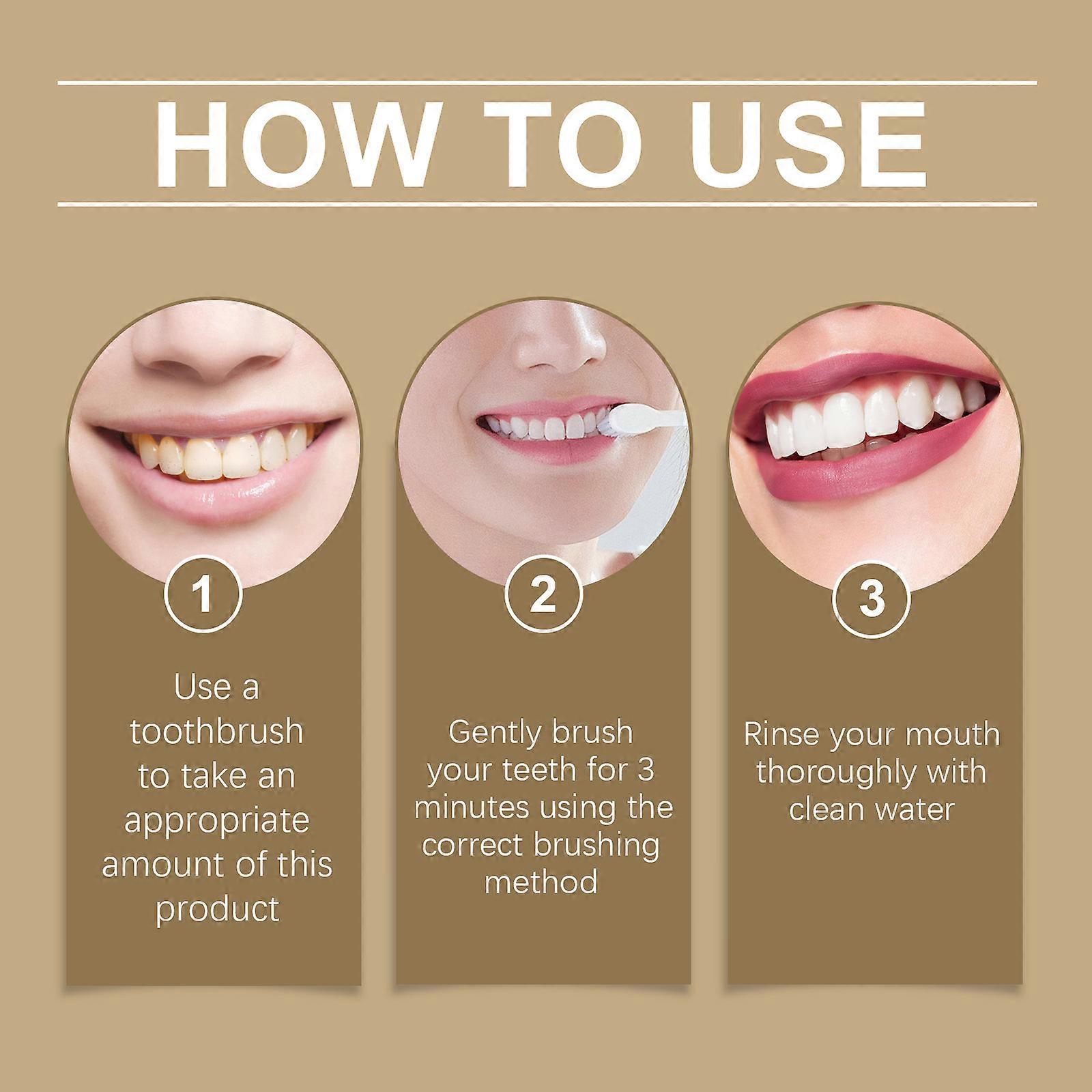 HOW TO USE

1

Use a toothbrush to take an appropriate amount of this product

2

Gently brush your teeth for 3 minutes using the correct brushing method

3

Rinse your mouth thoroughly with clean water