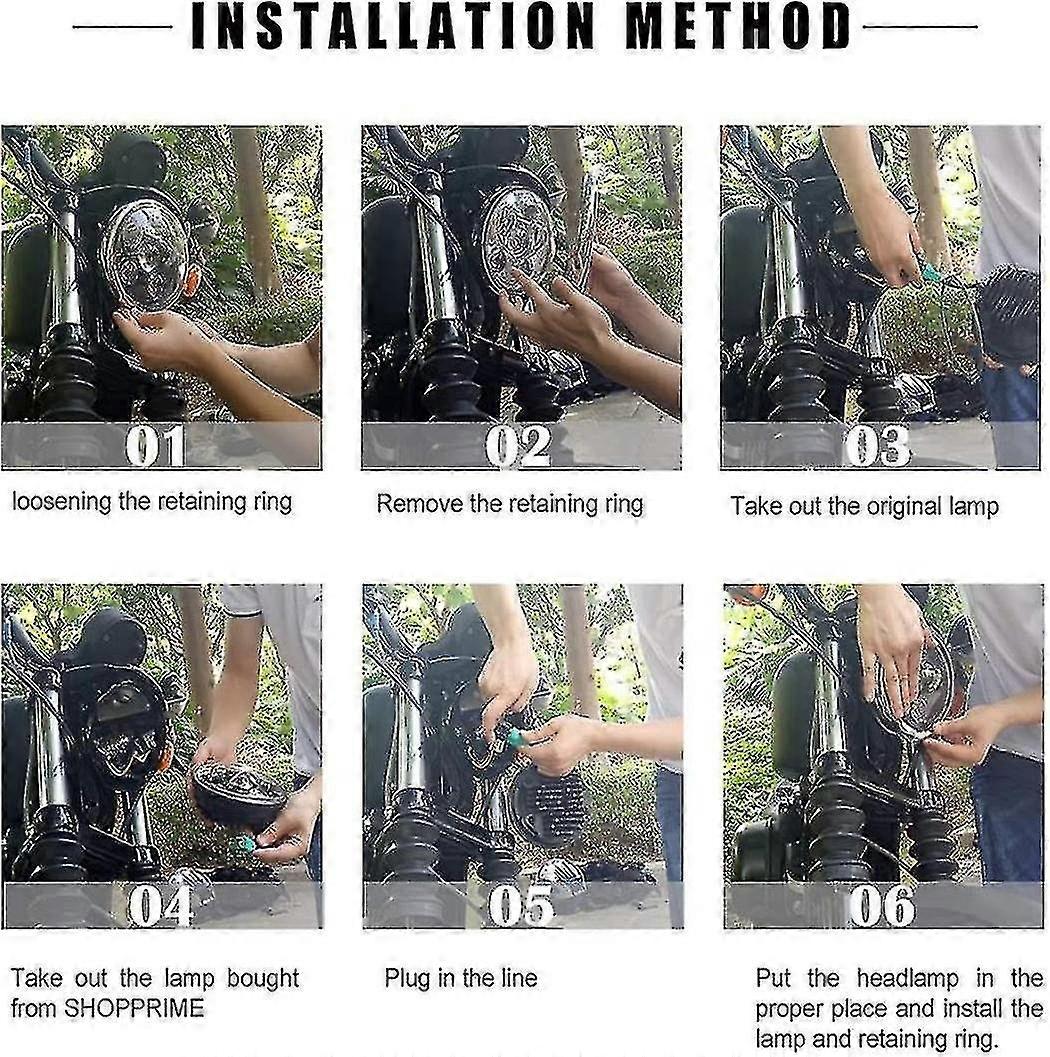 INSTALLATION METHOD

01

loosening the retaining ring

02

Remove the retaining ring

03

Take out the original lamp

04

Take out the lamp bought from SHOPPRIME

05

Plug in the line

06

Put the headlamp in the proper place and install the lamp and retaining ring.