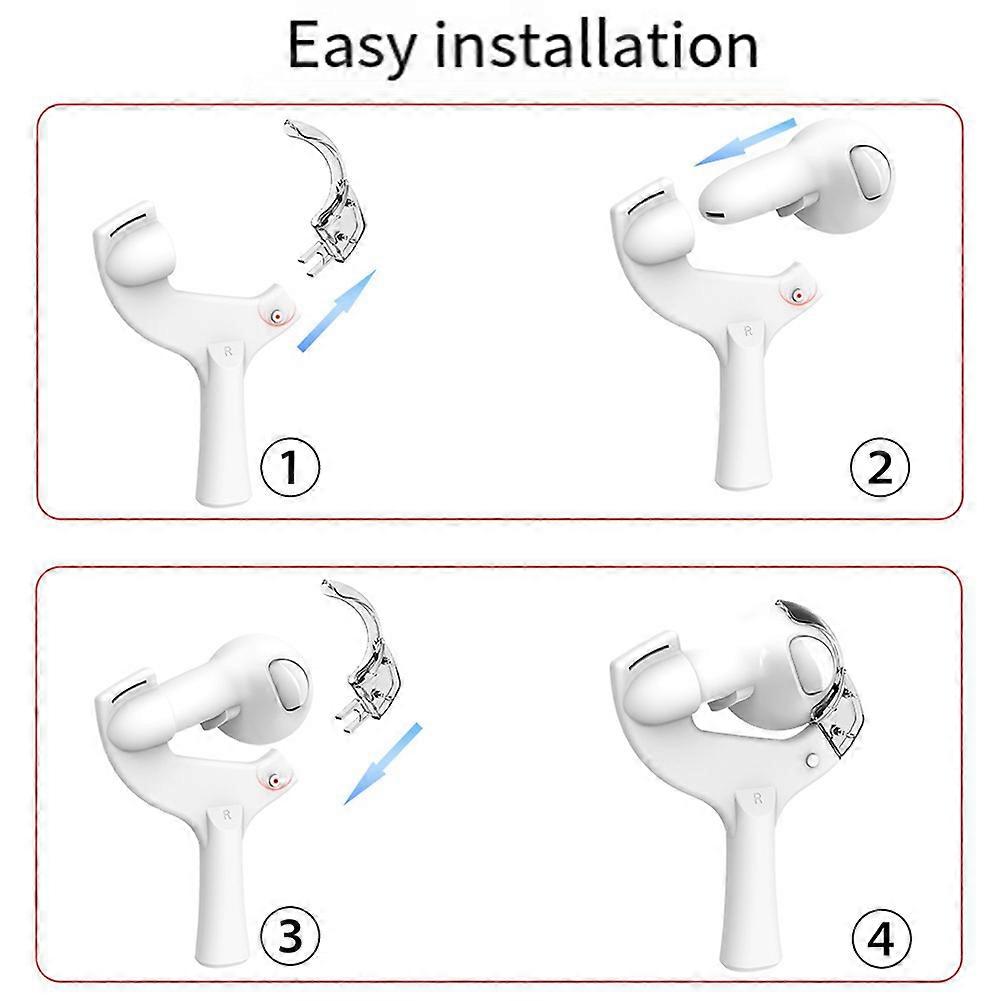 Easy installation

R

1

R

2

R

3

R

4