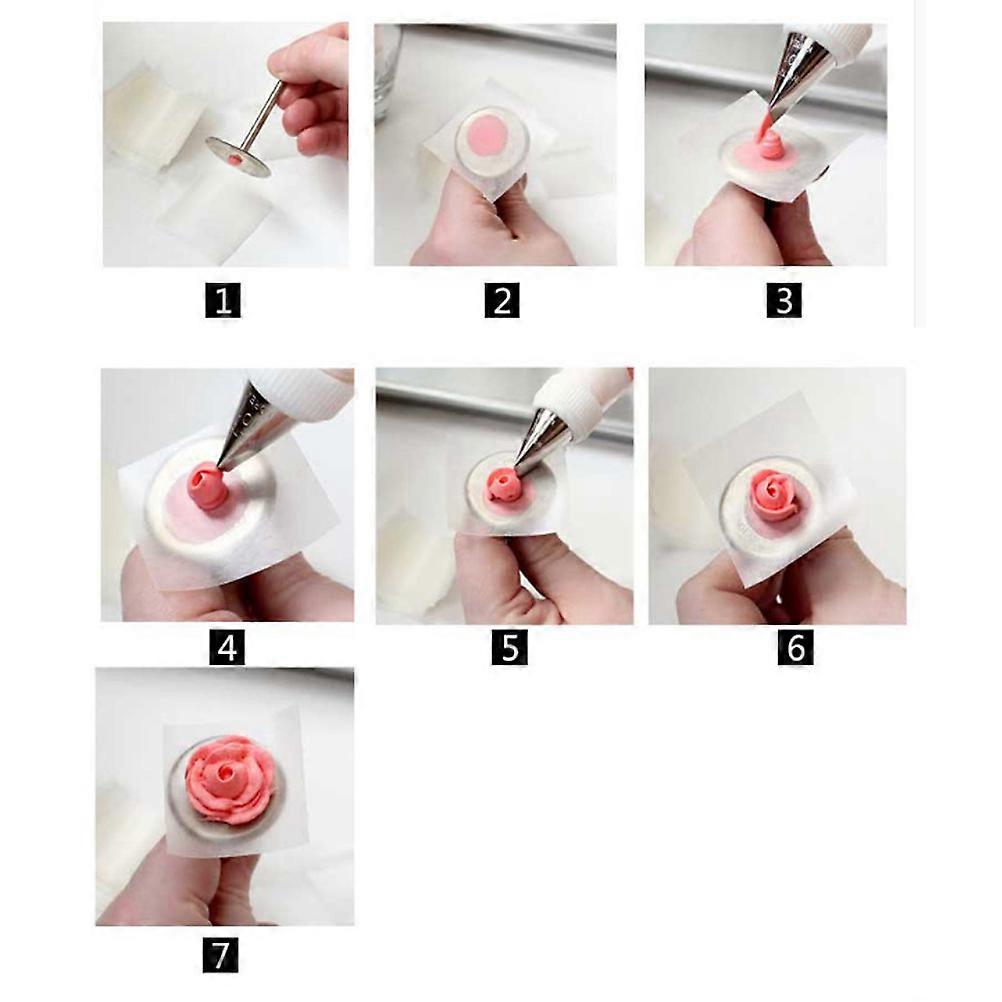 1

2

3

4

5

6

7