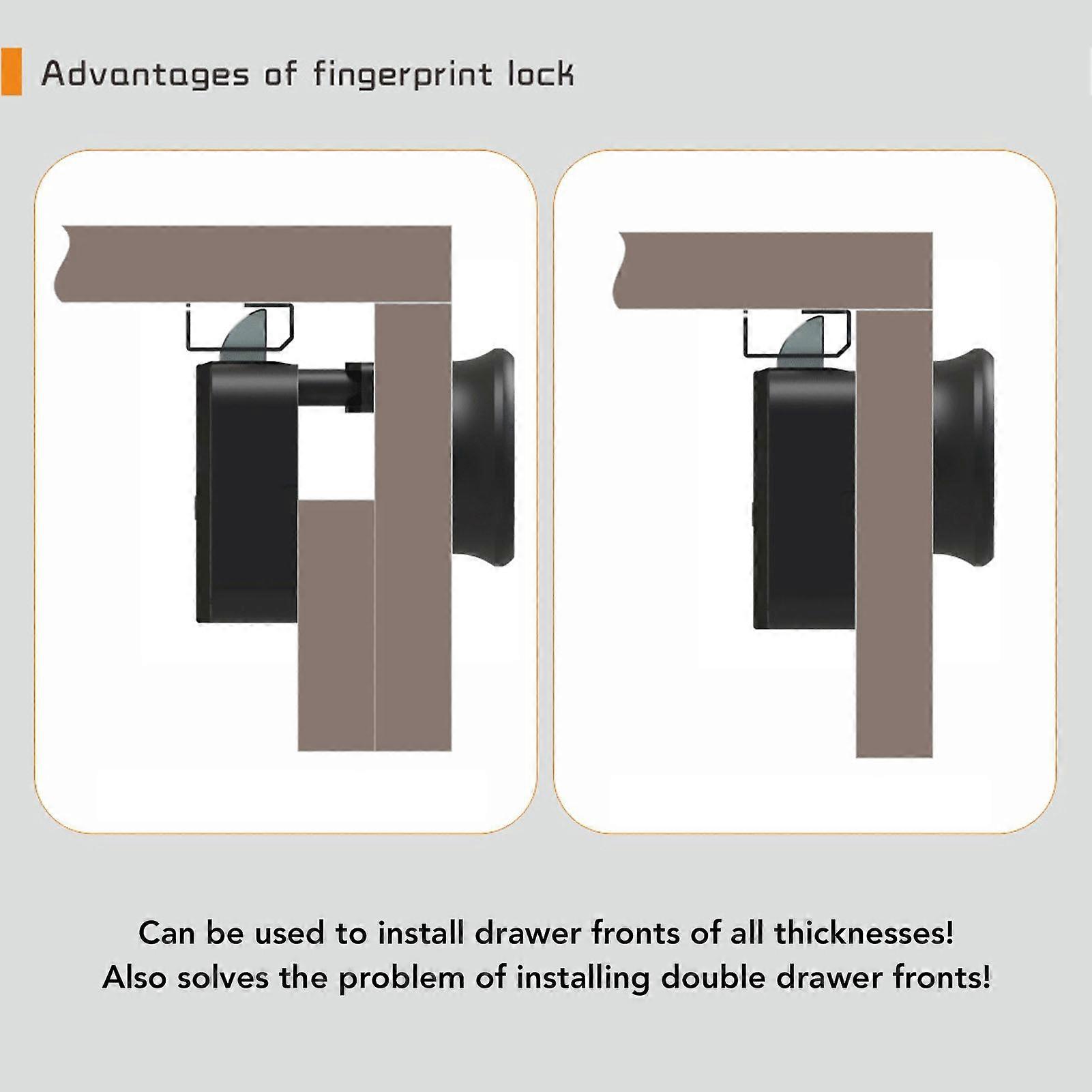 Advantages of fingerprint lock

Can be used to install drawer fronts of all thicknesses!
Also solves the problem of installing double drawer fronts!