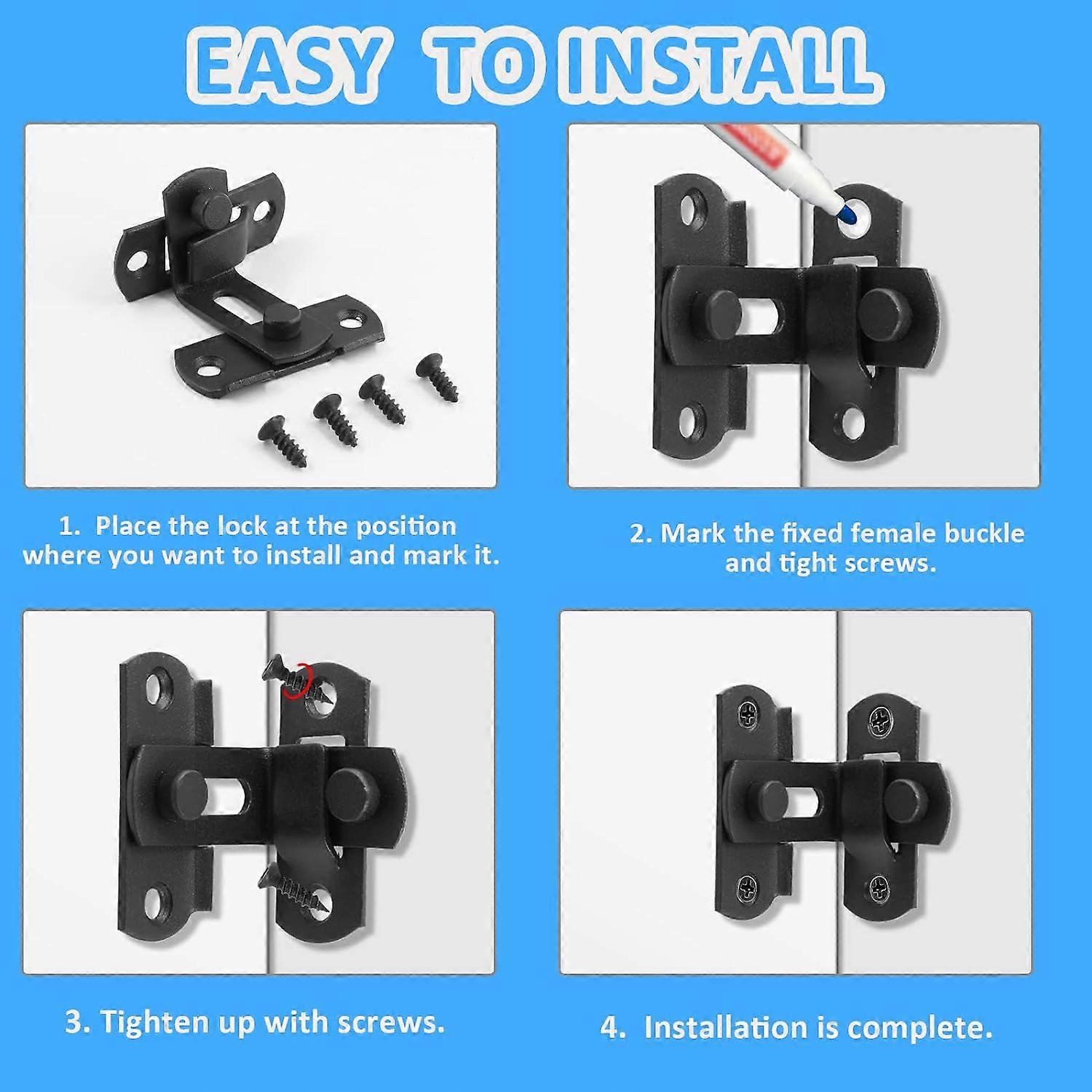 EASY TO INSTALL

1. Place the lock at the position where you want to install and mark it.

2. Mark the fixed female buckle and tight screws.

3. Tighten up with screws.

4. Installation is complete.