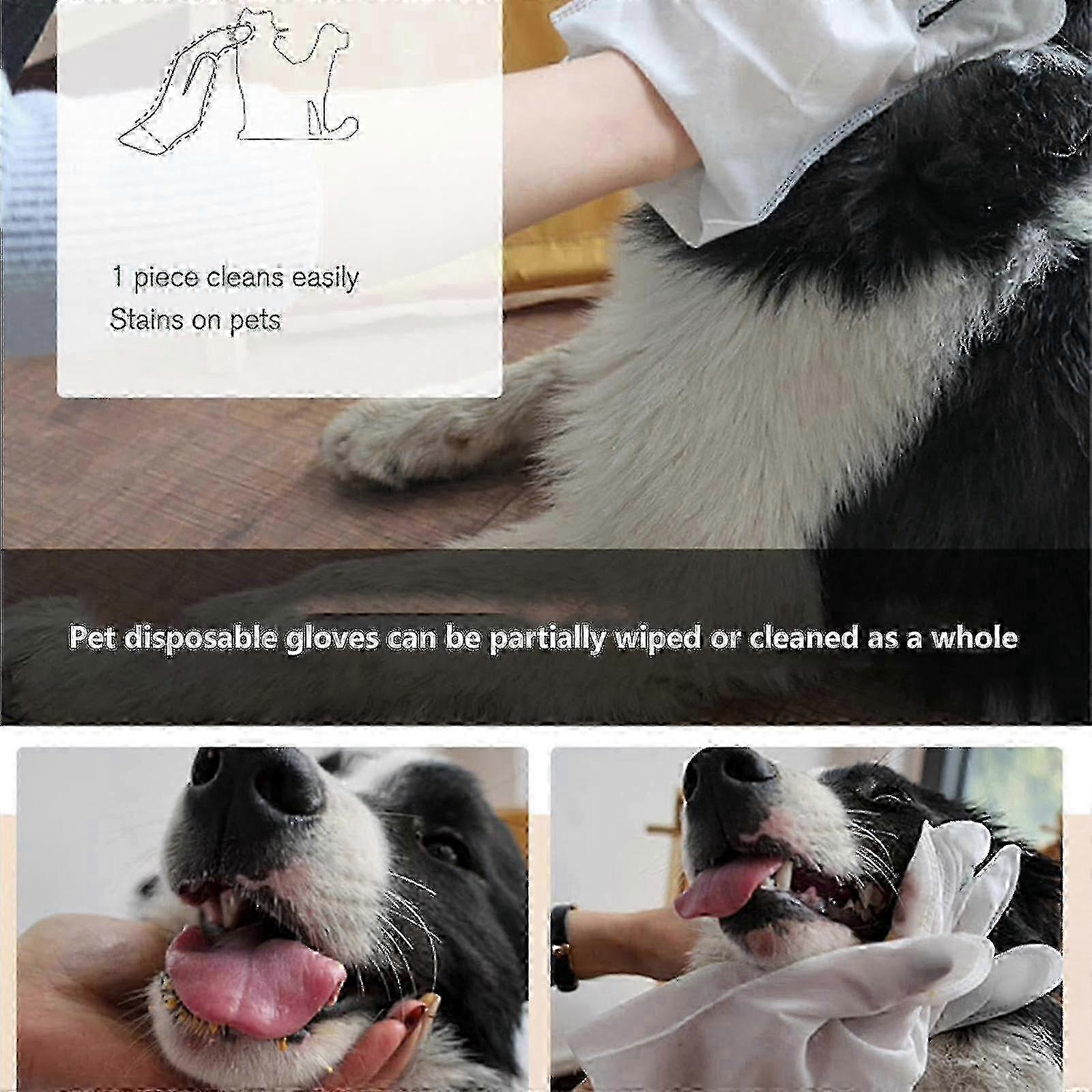 1 piece cleans easily
Stains on pets

Pet disposable gloves can be partially wiped or cleaned as a whole