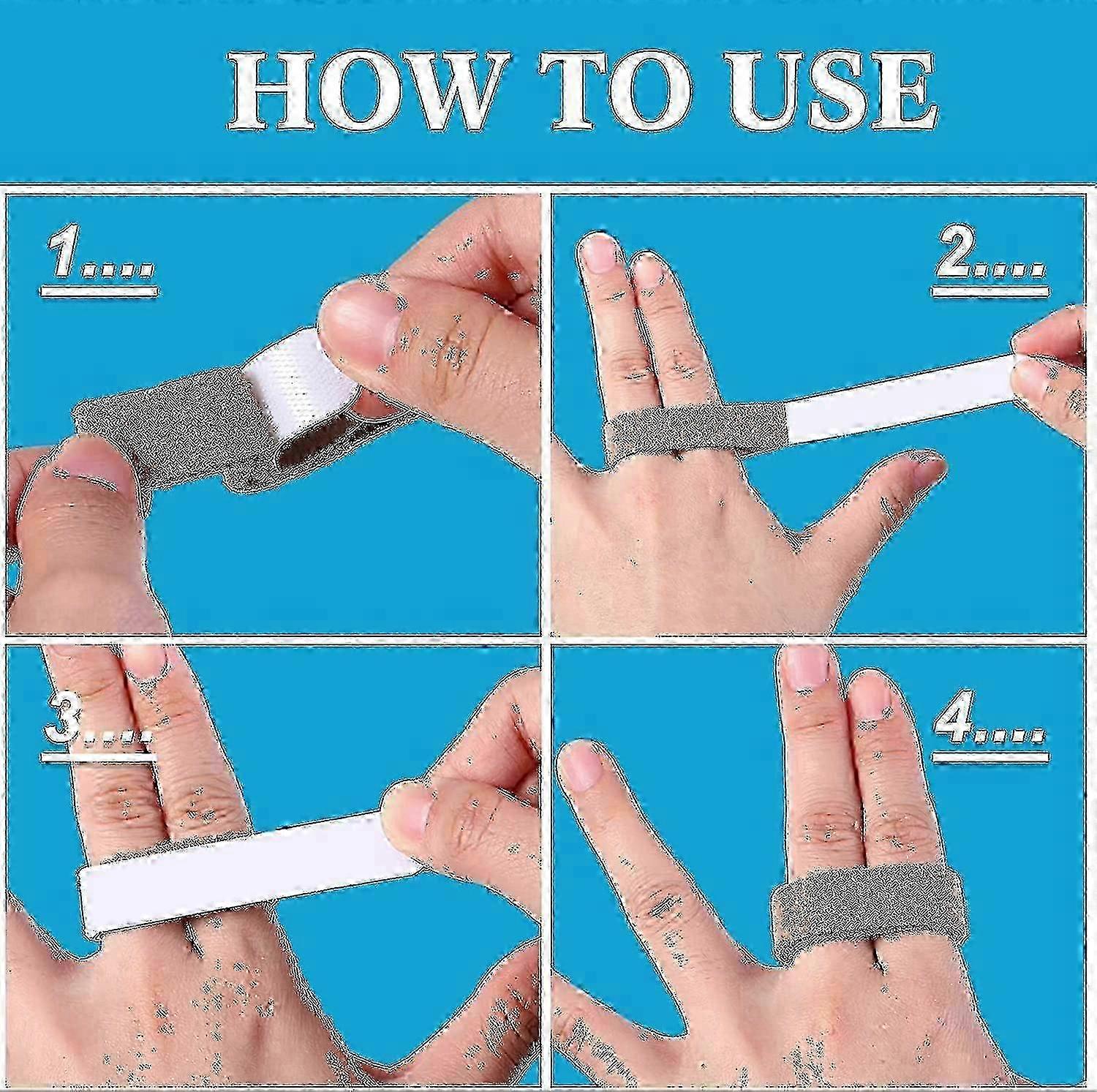 HOW TO USE

1....

2....

3....

4....