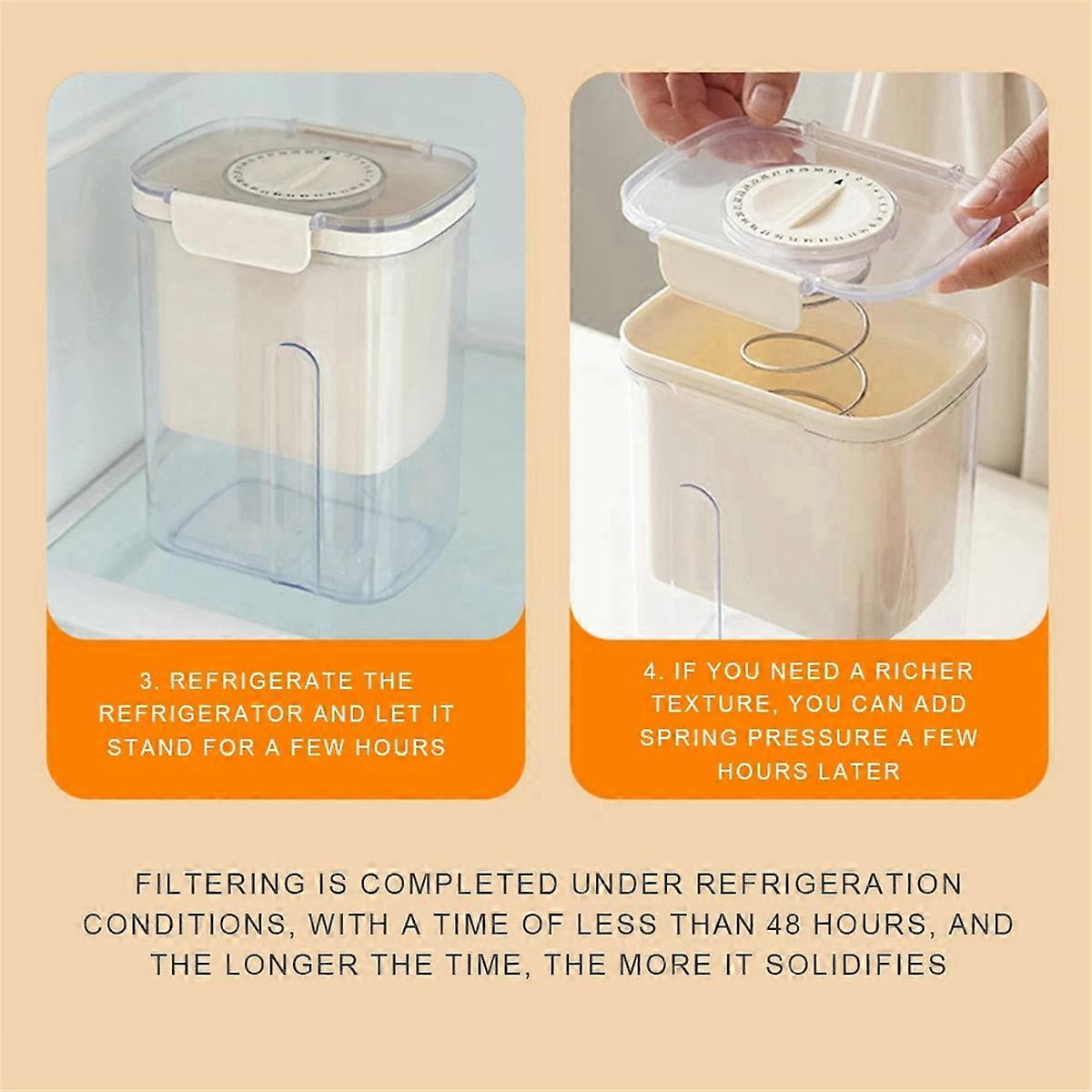 3. REFRIGERATE THE REFRIGERATOR AND LET IT STAND FOR A FEW HOURS

4. IF YOU NEED A RICHER TEXTURE, YOU CAN ADD SPRING PRESSURE A FEW HOURS LATER

FILTERING IS COMPLETED UNDER REFRIGERATION CONDITIONS, WITH A TIME OF LESS THAN 48 HOURS, AND THE LONGER THE TIME, THE MORE IT SOLIDIFIES