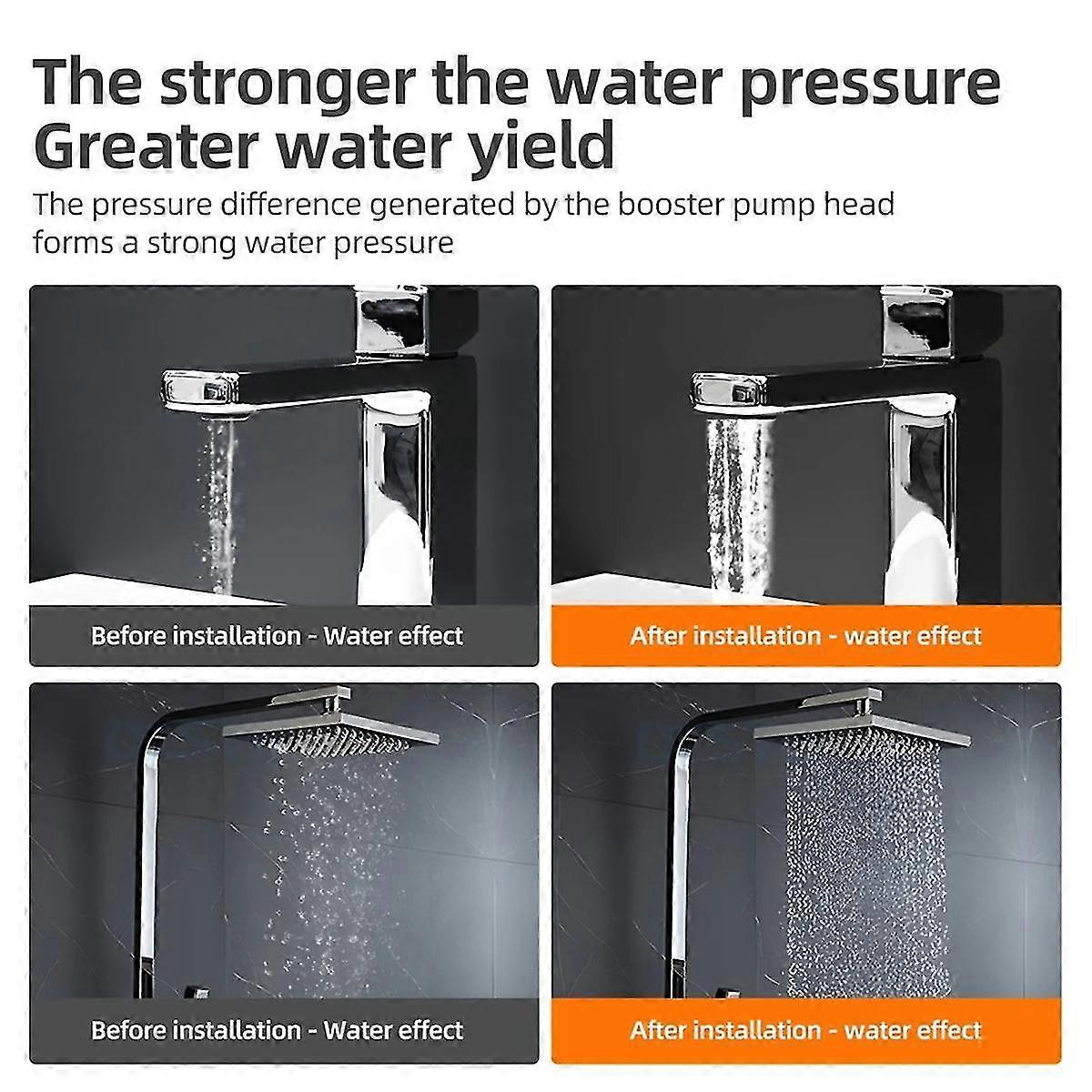 The stronger the water pressure
Greater water yield

The pressure difference generated by the booster pump head forms a strong water pressure

Before installation - Water effect

After installation - water effect

Before installation - Water effect

After installation - water effect