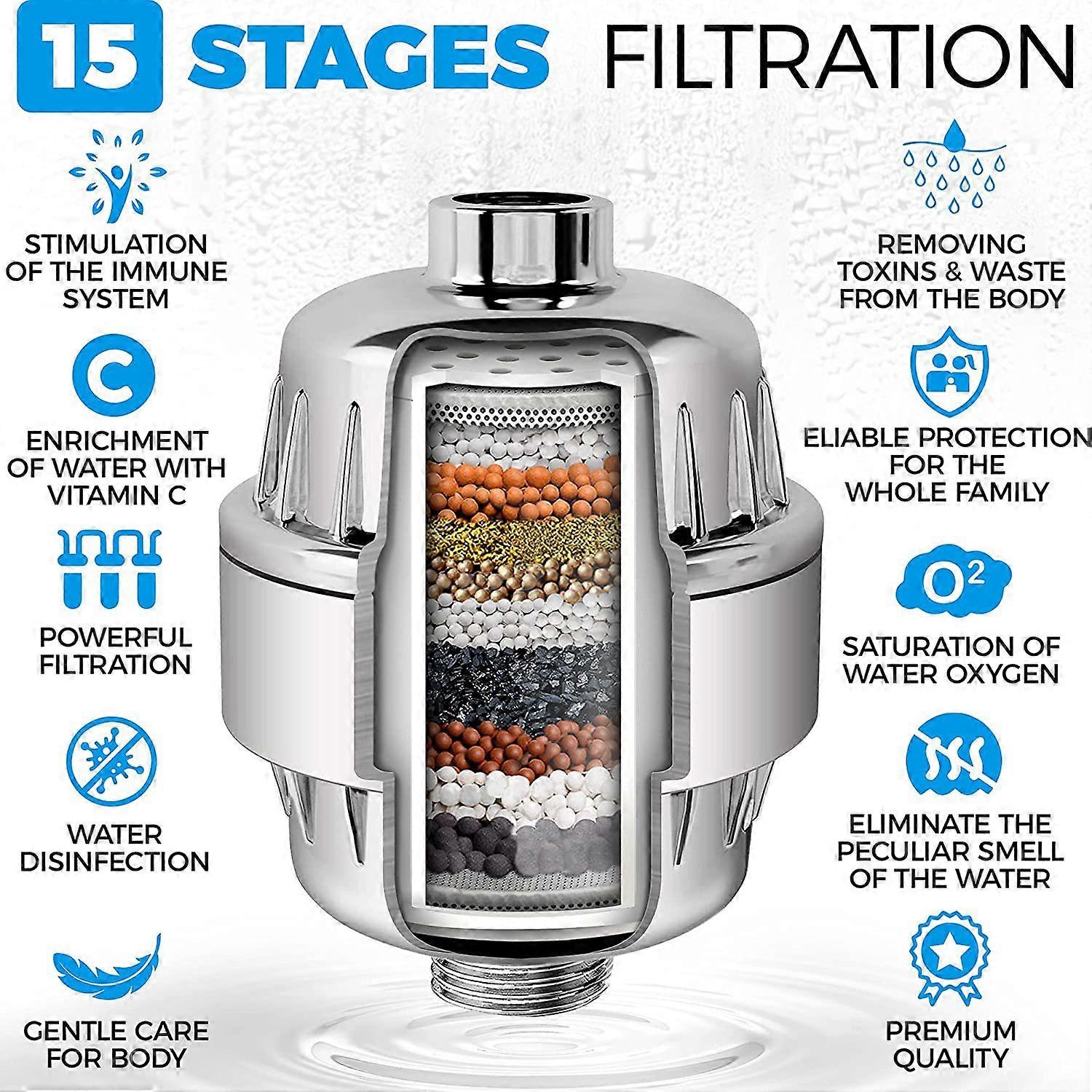 15 STAGES FILTRATION

STIMULATION OF THE IMMUNE SYSTEM

C

ENRICHMENT OF WATER WITH VITAMIN C

POWERFUL FILTRATION

WATER DISINFECTION

GENTLE CARE FOR BODY

REMOVING TOXINS & WASTE FROM THE BODY

ELIABLE PROTECTION FOR THE WHOLE FAMILY

$O^2$

SATURATION OF WATER OXYGEN

ELIMINATE THE PECULIAR SMELL OF THE WATER

PREMIUM QUALITY