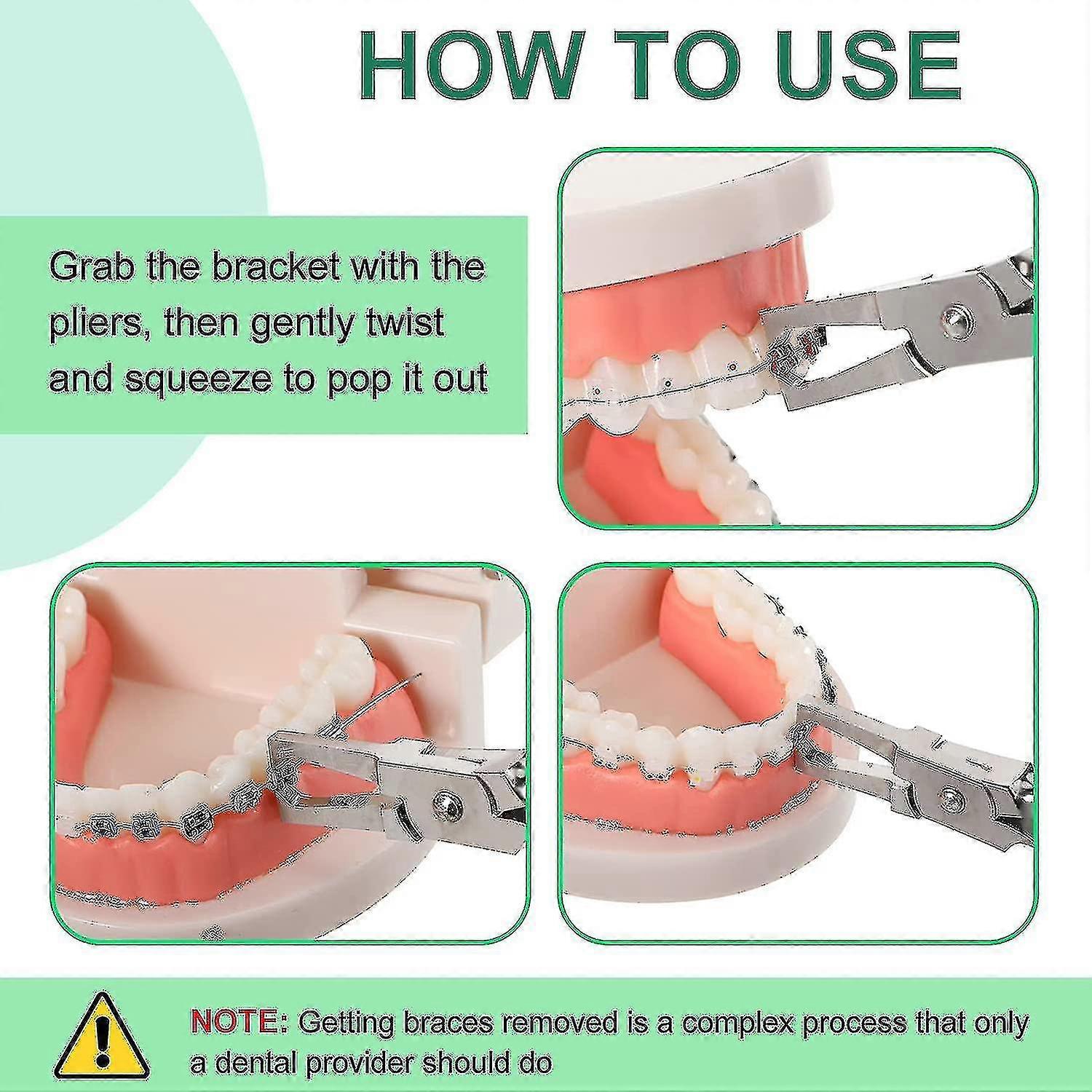 HOW TO USE

Grab the bracket with the pliers, then gently twist and squeeze to pop it out

NOTE: Getting braces removed is a complex process that only a dental provider should do