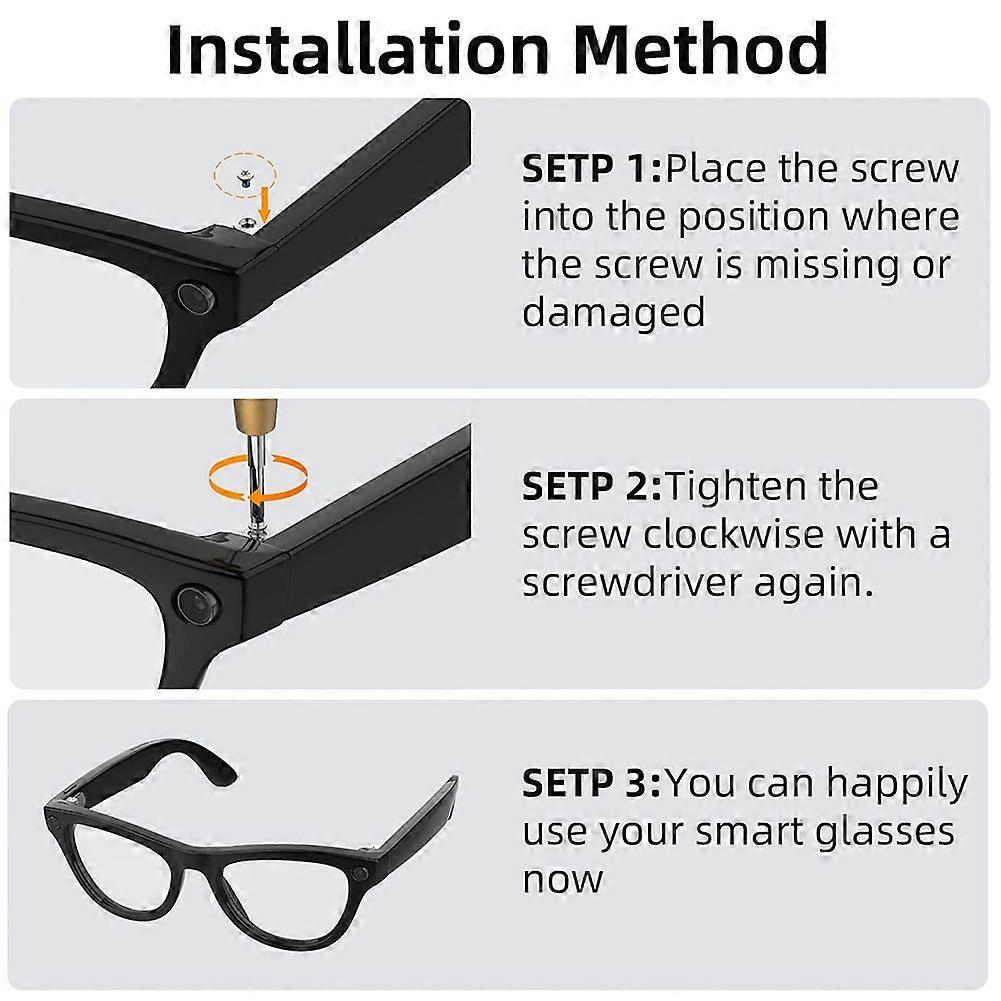 Installation Method

SETP 1:Place the screw into the position where the screw is missing or damaged

SETP 2:Tighten the screw clockwise with a screwdriver again.

SETP 3:You can happily use your smart glasses now