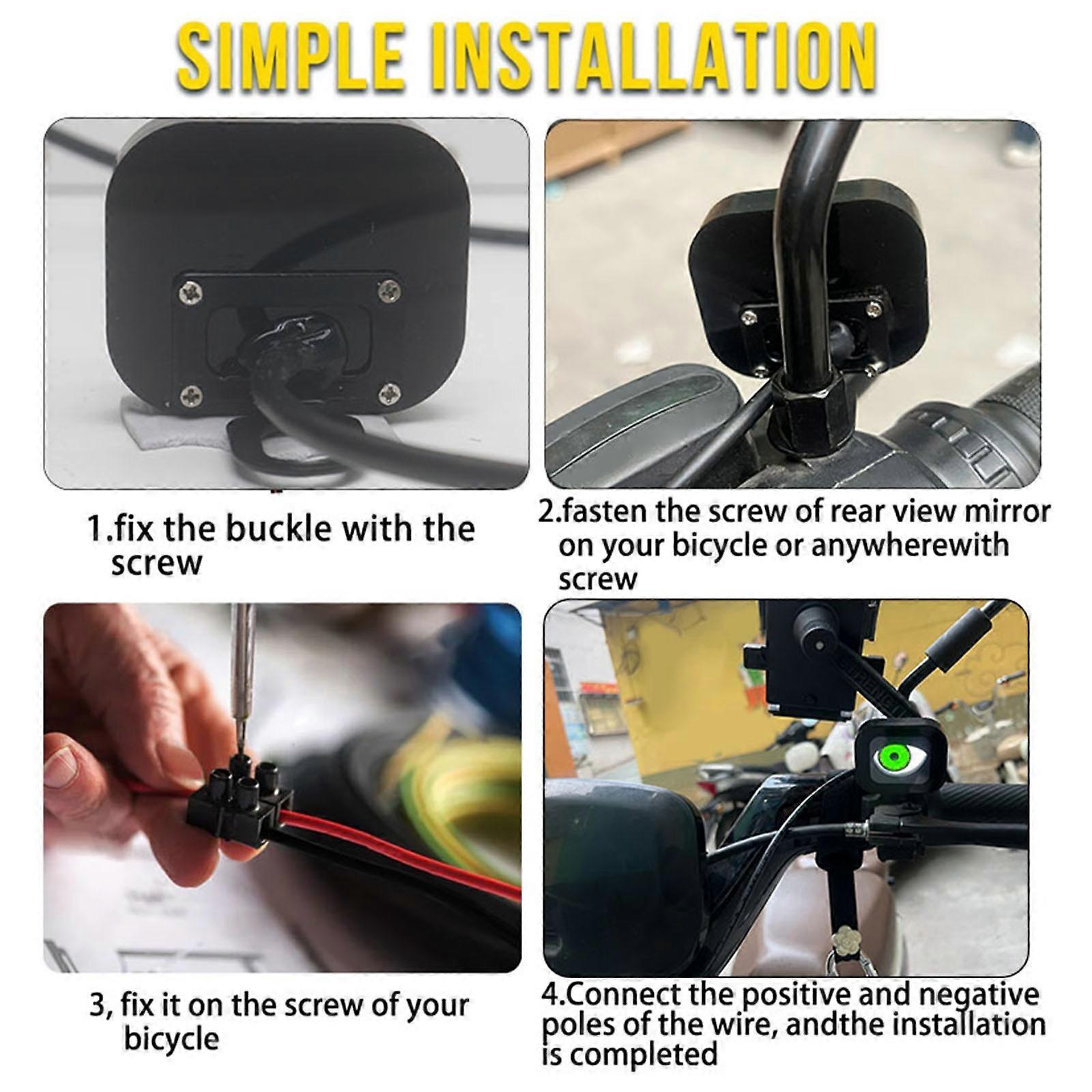 SIMPLE INSTALLATION

1.fix the buckle with the screw

2.fasten the screw of rear view mirror on your bicycle or anywherewith screw

3, fix it on the screw of your bicycle

4.Connect the positive and negative poles of the wire, andthe installation is completed