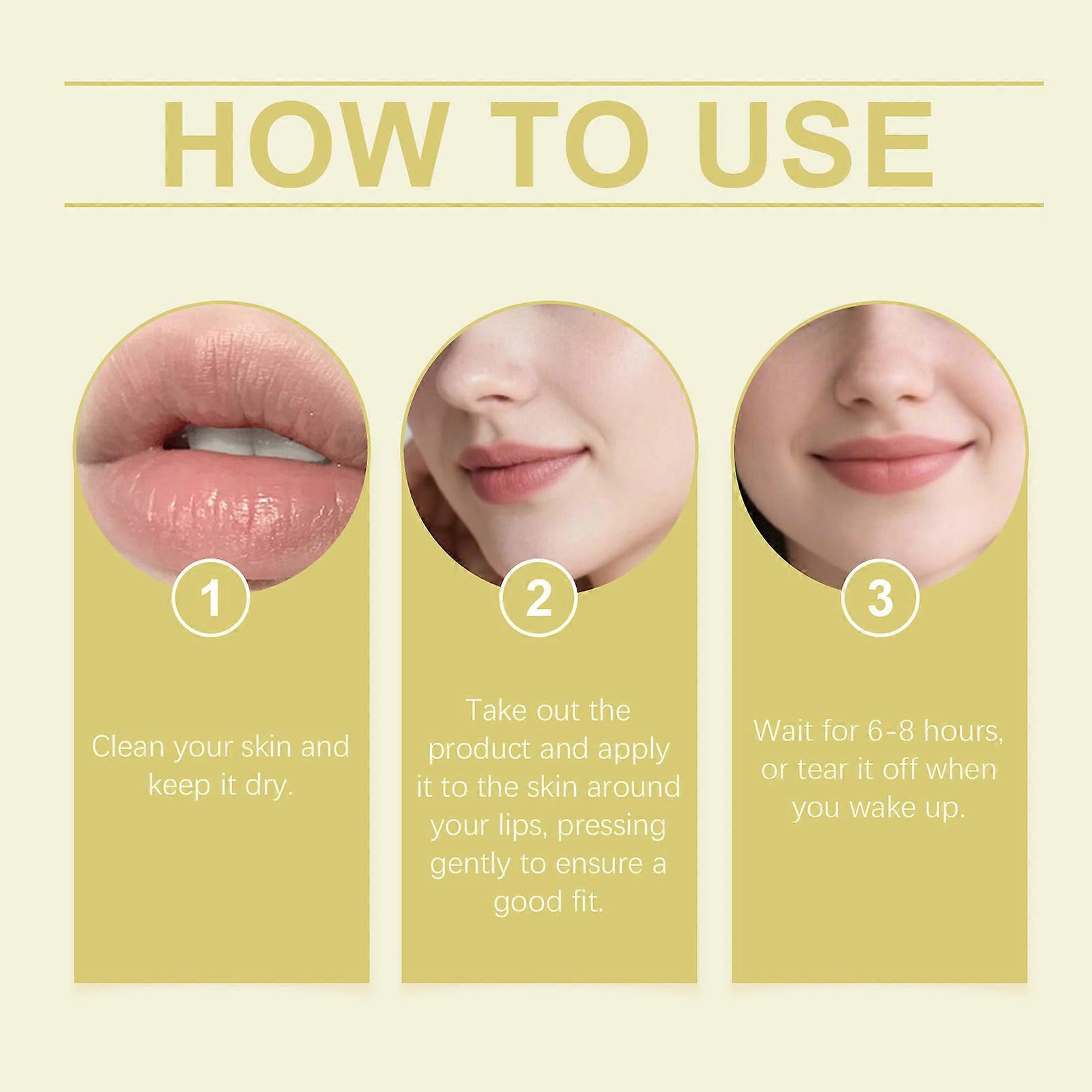 HOW TO USE

1

Clean your skin and keep it dry.

2

Take out the product and apply it to the skin around your lips, pressing gently to ensure a good fit.

3

Wait for 6-8 hours, or tear it off when you wake up.