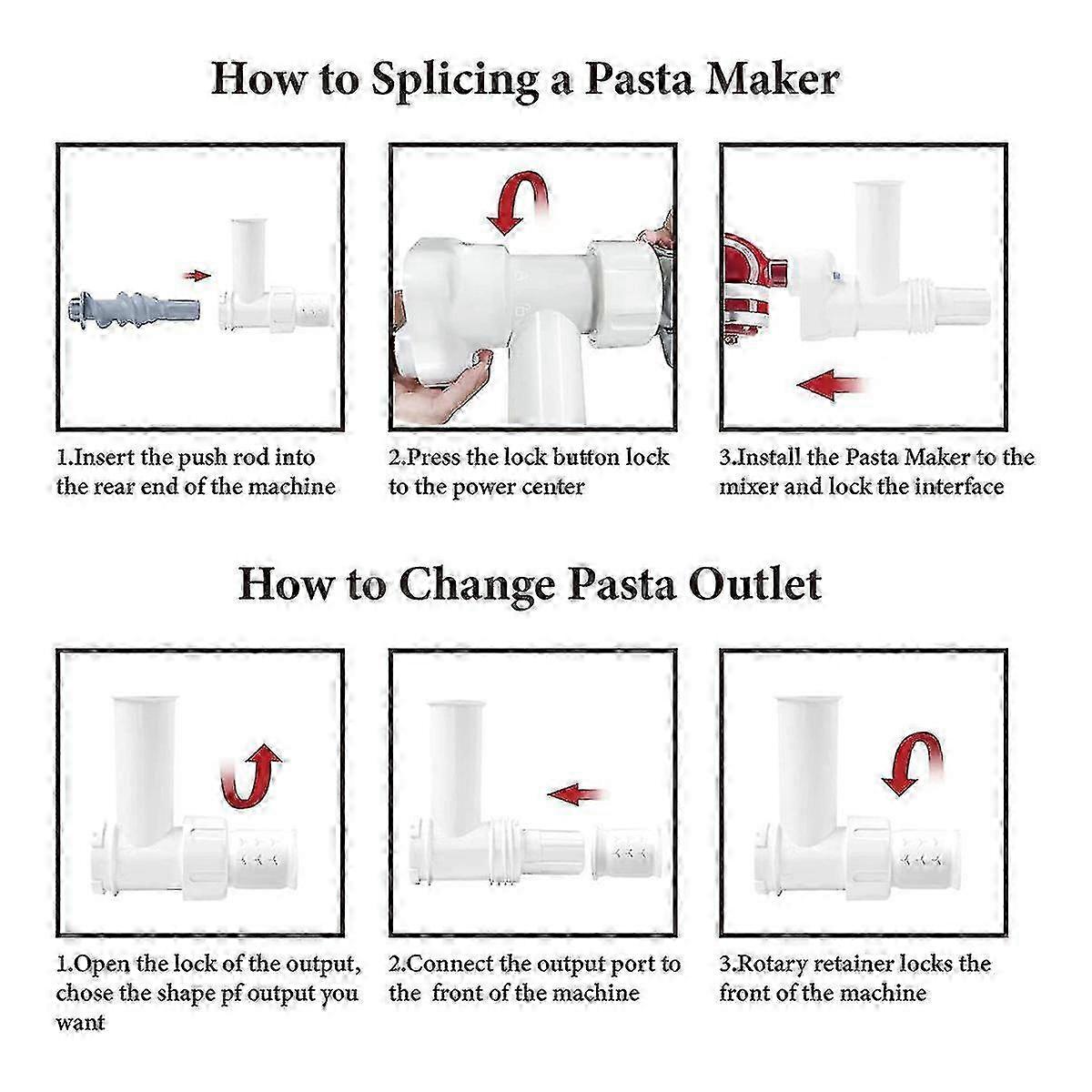 How to Splicing a Pasta Maker

1.Insert the push rod into the rear end of the machine

2.Press the lock button lock to the power center

3.Install the Pasta Maker to the mixer and lock the interface

How to Change Pasta Outlet

1.Open the lock of the output, chose the shape pf output you want

2.Connect the output port to the front of the machine

3.Rotary retainer locks the front of the machine