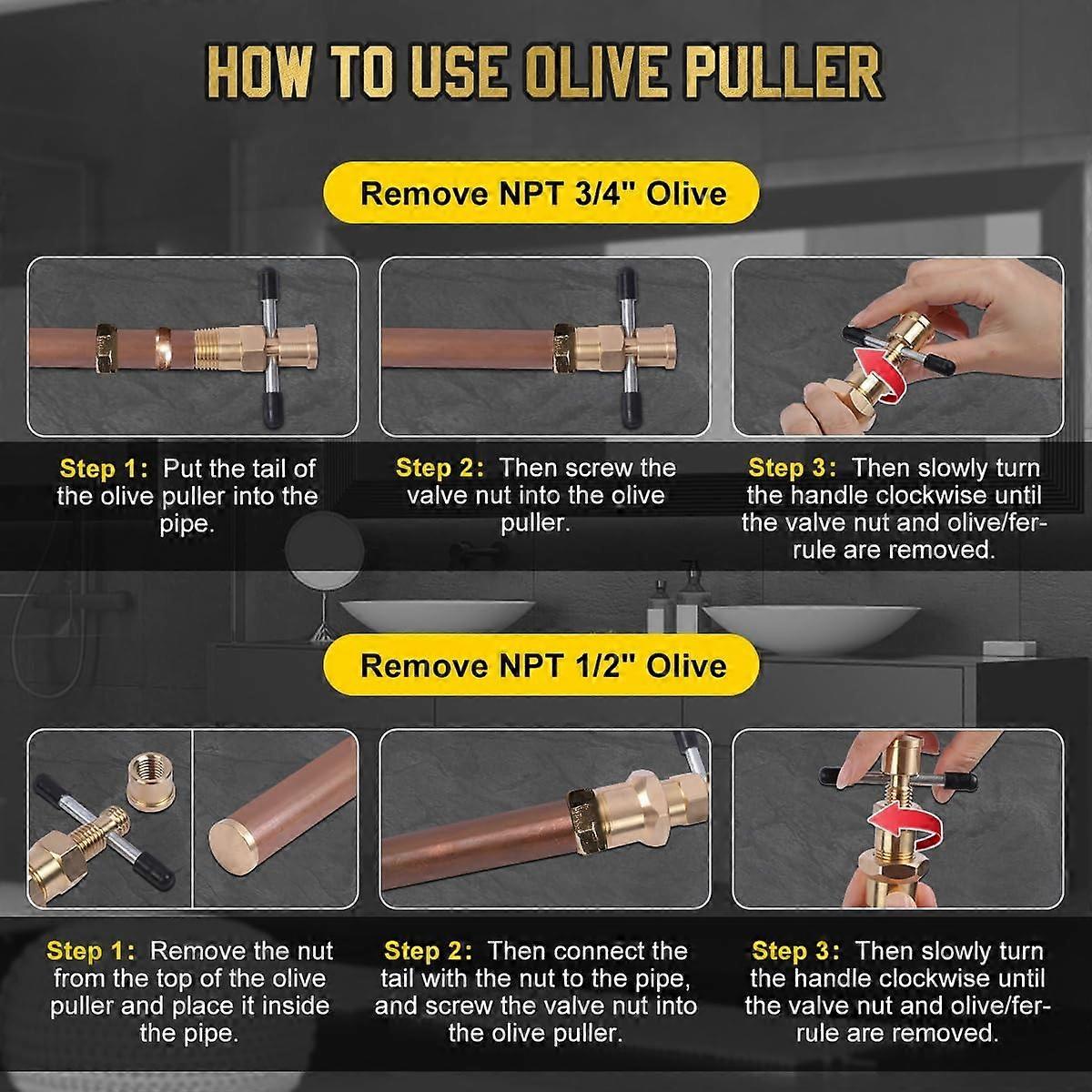 HOW TO USE OLIVE PULLER

Remove NPT 3/4" Olive

Step 1: Put the tail of the olive puller into the pipe.

Step 2: Then screw the valve nut into the olive puller.

Step 3: Then slowly turn the handle clockwise until the valve nut and olive/ferrule are removed.

Remove NPT 1/2" Olive

Step 1: Remove the nut from the top of the olive puller and place it inside the pipe.

Step 2: Then connect the tail with the nut to the pipe, and screw the valve nut into the olive puller.

Step 3: Then slowly turn the handle clockwise until the valve nut and olive/ferrule are removed.