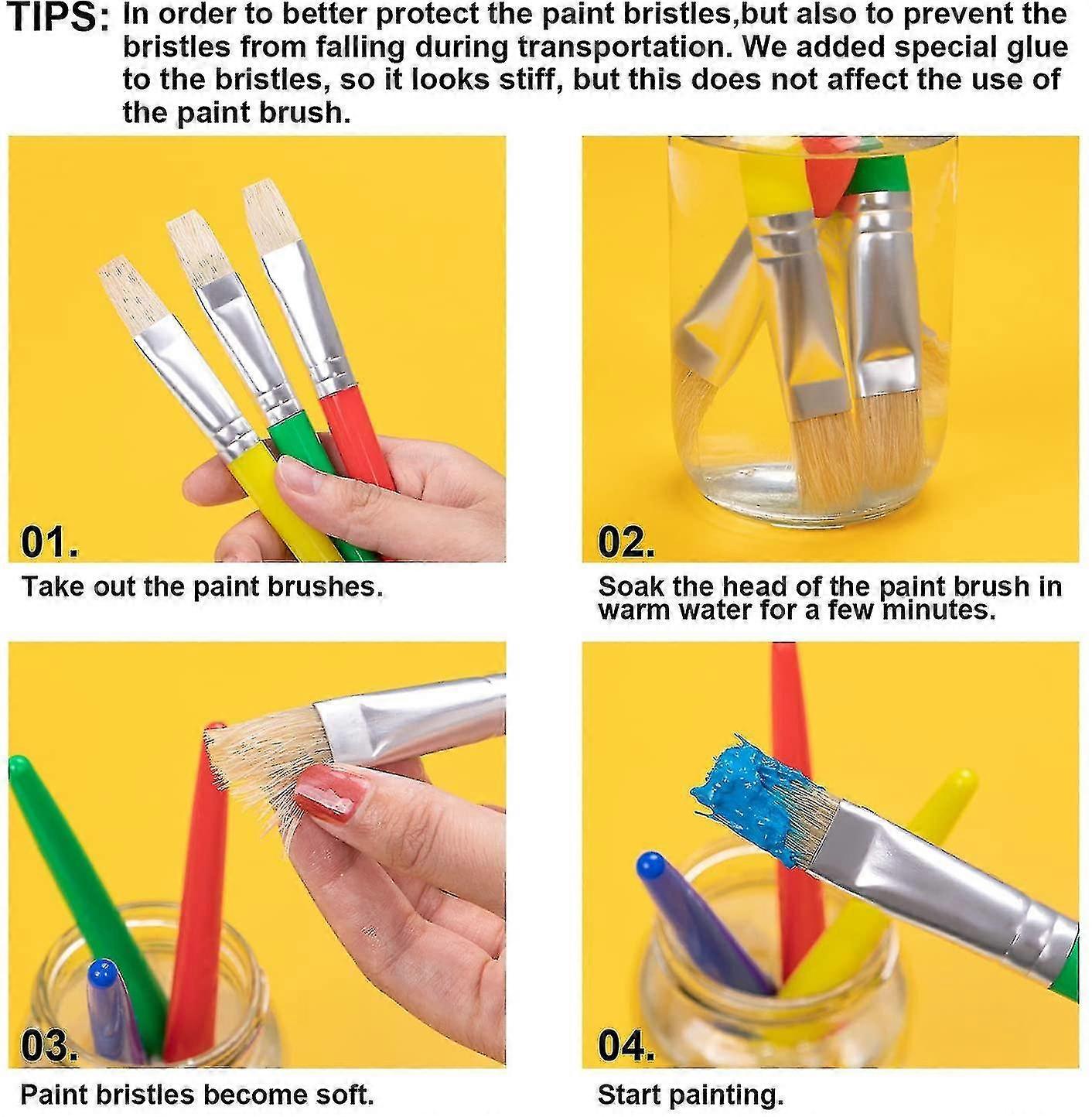 TIPS: In order to better protect the paint bristles,but also to prevent the bristles from falling during transportation. We added special glue to the bristles, so it looks stiff, but this does not affect the use of the paint brush.

01.

Take out the paint brushes.

02.

Soak the head of the paint brush in warm water for a few minutes.

03.

Paint bristles become soft.

04.

Start painting.