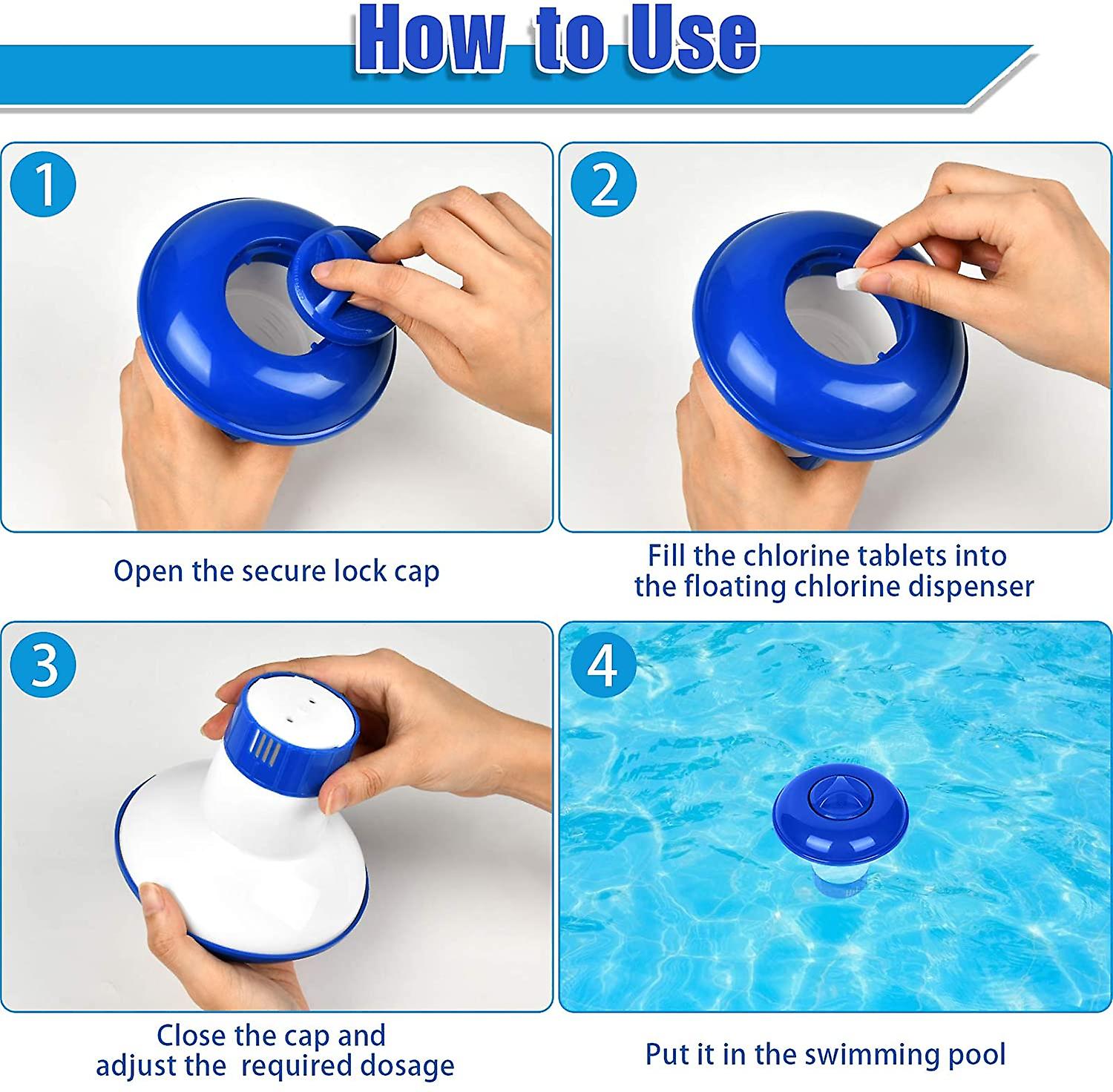 How to Use

1

Open the secure lock cap

2

Fill the chlorine tablets into the floating chlorine dispenser

3

Close the cap and adjust the required dosage

4

Put it in the swimming pool