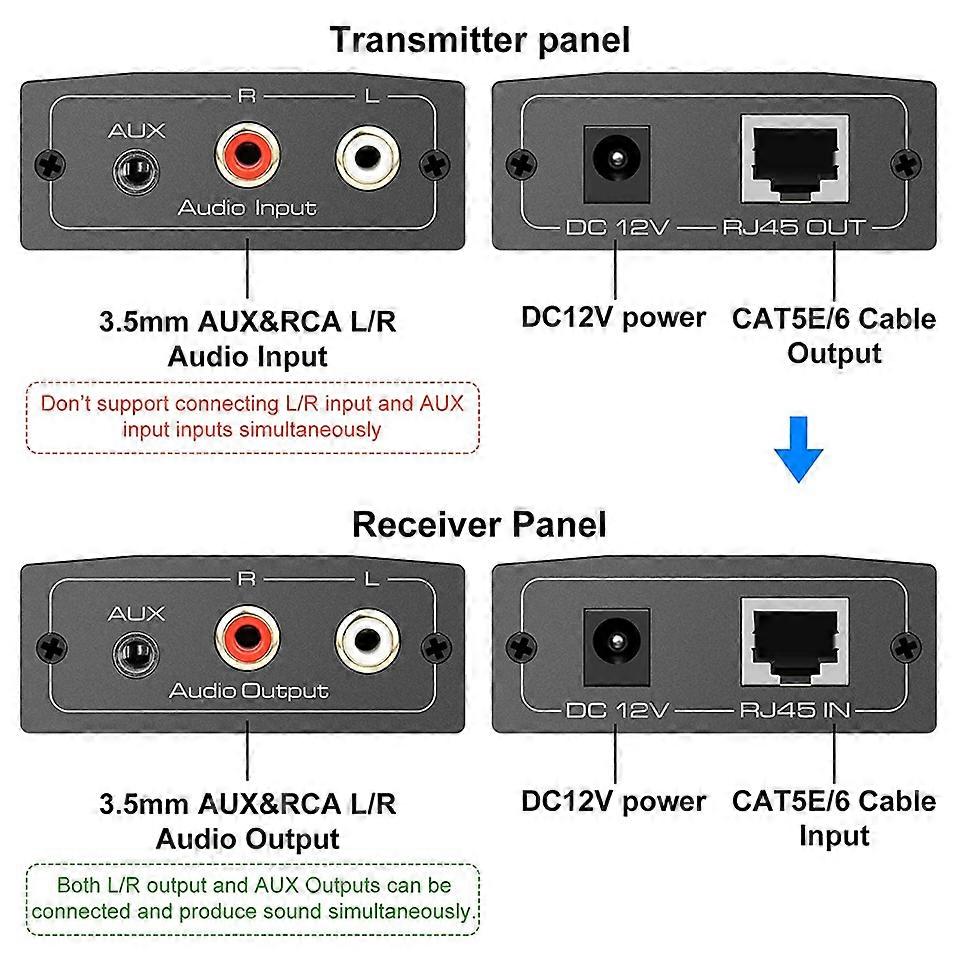 Transmitter panel

R L
AUX
Audio Input

DC 12V RJ45 OUT

3.5mm AUX&RCA L/R Audio Input

Don't support connecting L/R input and AUX input inputs simultaneously

DC12V power

CAT5E/6 Cable Output

Receiver Panel

R L
AUX
Audio Output

DC 12V RJ45 IN

3.5mm AUX&RCA L/R Audio Output

Both L/R output and AUX Outputs can be connected and produce sound simultaneously.

DC12V power

CAT5E/6 Cable Input