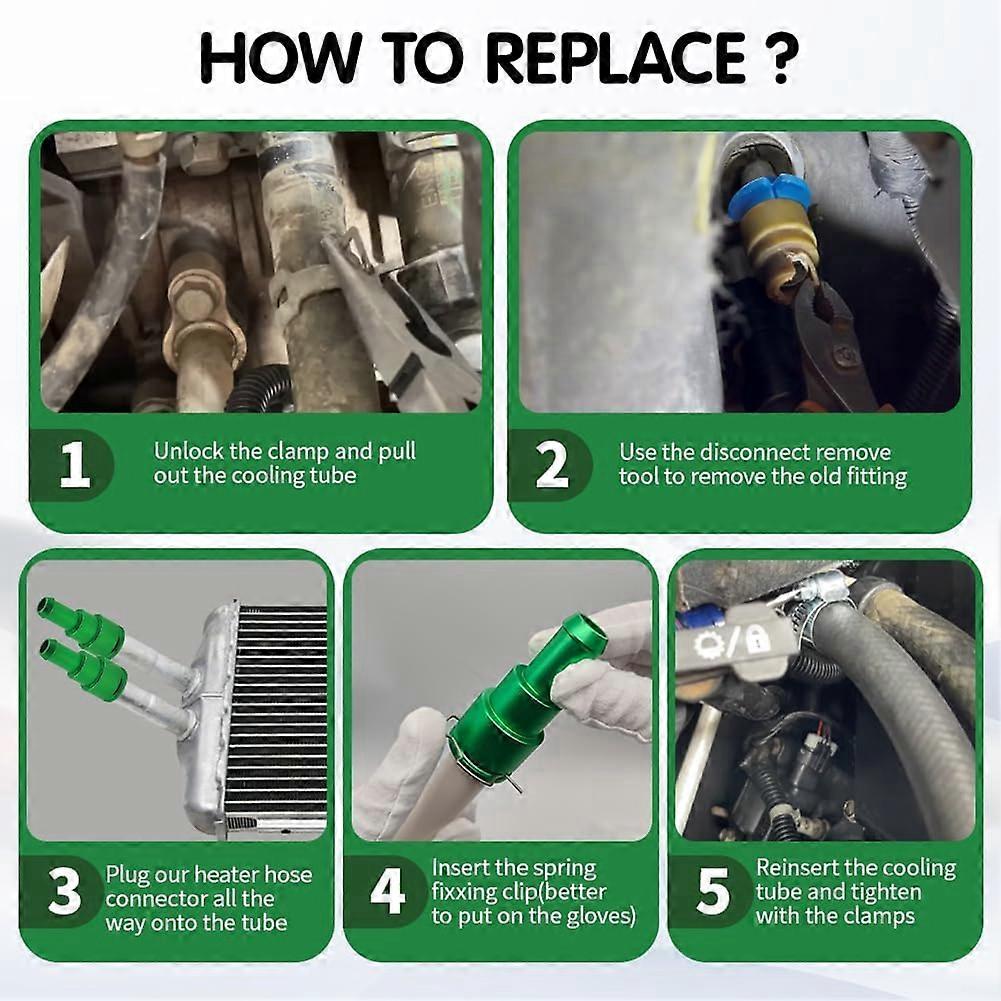 HOW TO REPLACE ?

1 Unlock the clamp and pull out the cooling tube

2 Use the disconnect remove tool to remove the old fitting

3 Plug our heater hose connector all the way onto the tube

4 Insert the spring fixxing clip(better to put on the gloves)

5 Reinsert the cooling tube and tighten with the clamps