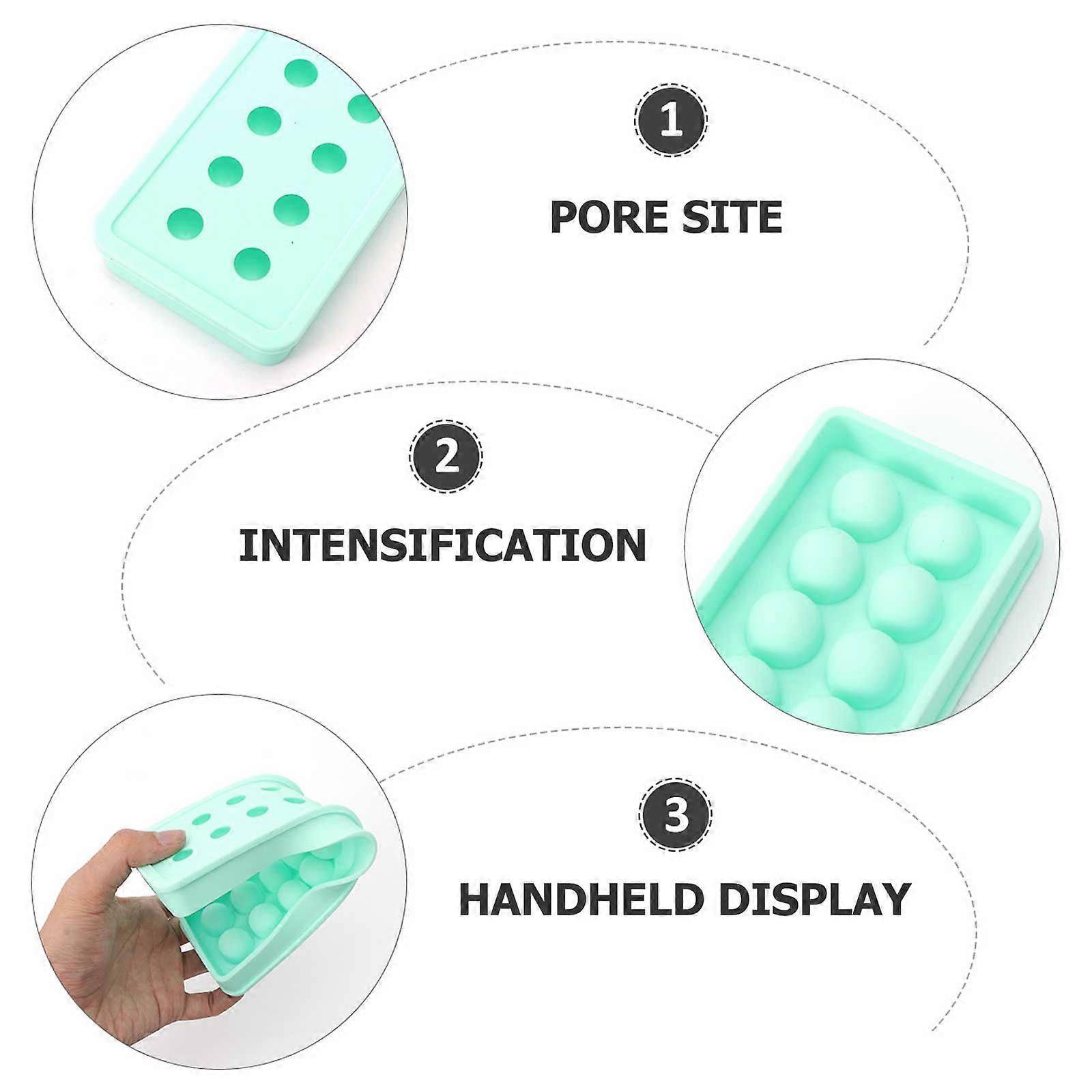 1

PORE SITE

2

INTENSIFICATION

3

HANDHELD DISPLAY