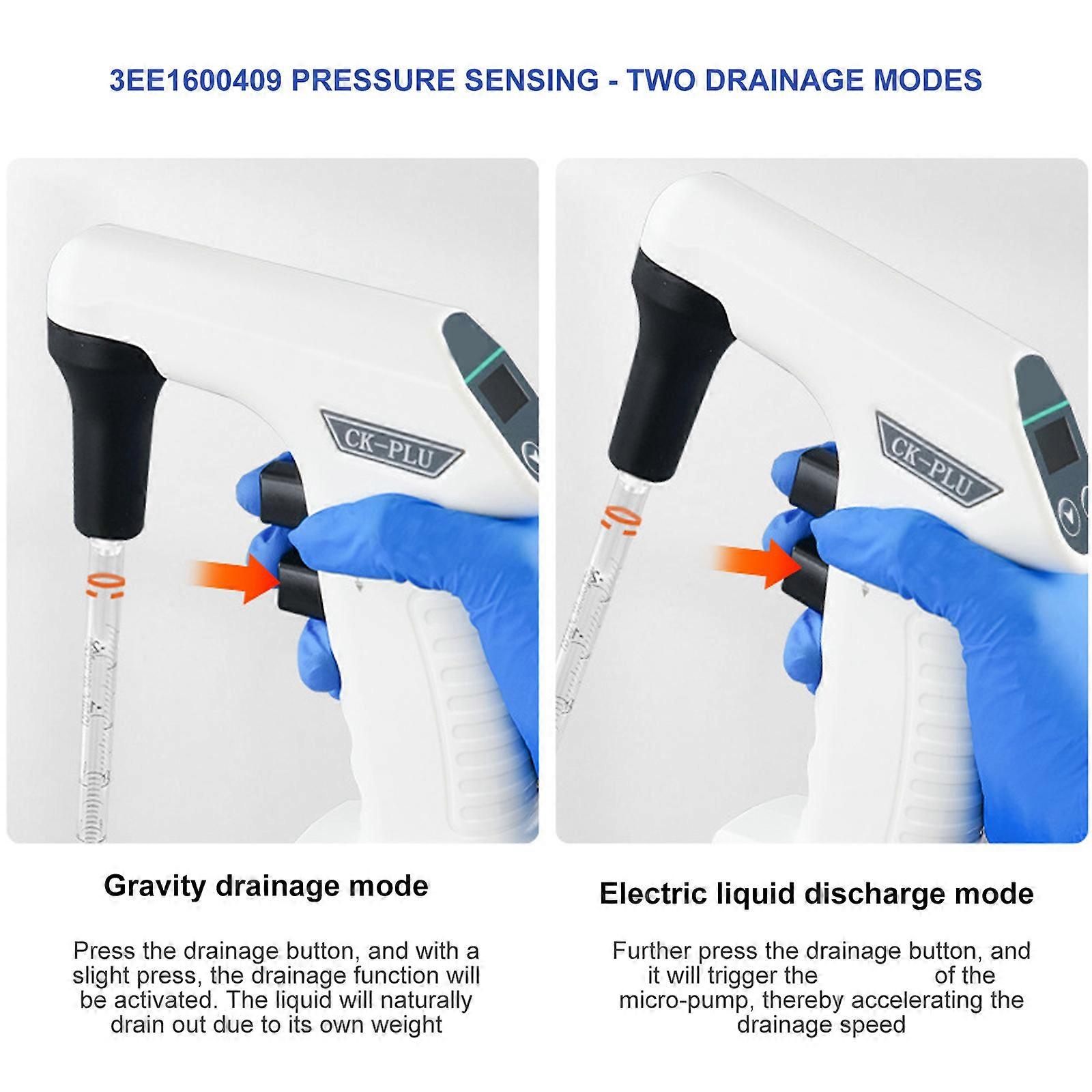 3EE1600409 PRESSURE SENSING - TWO DRAINAGE MODES

CK-PLU

CK-PLU

Gravity drainage mode

Press the drainage button, and with a slight press, the drainage function will be activated. The liquid will naturally drain out due to its own weight

Electric liquid discharge mode

Further press the drainage button, and it will trigger the of the micro-pump, thereby accelerating the drainage speed