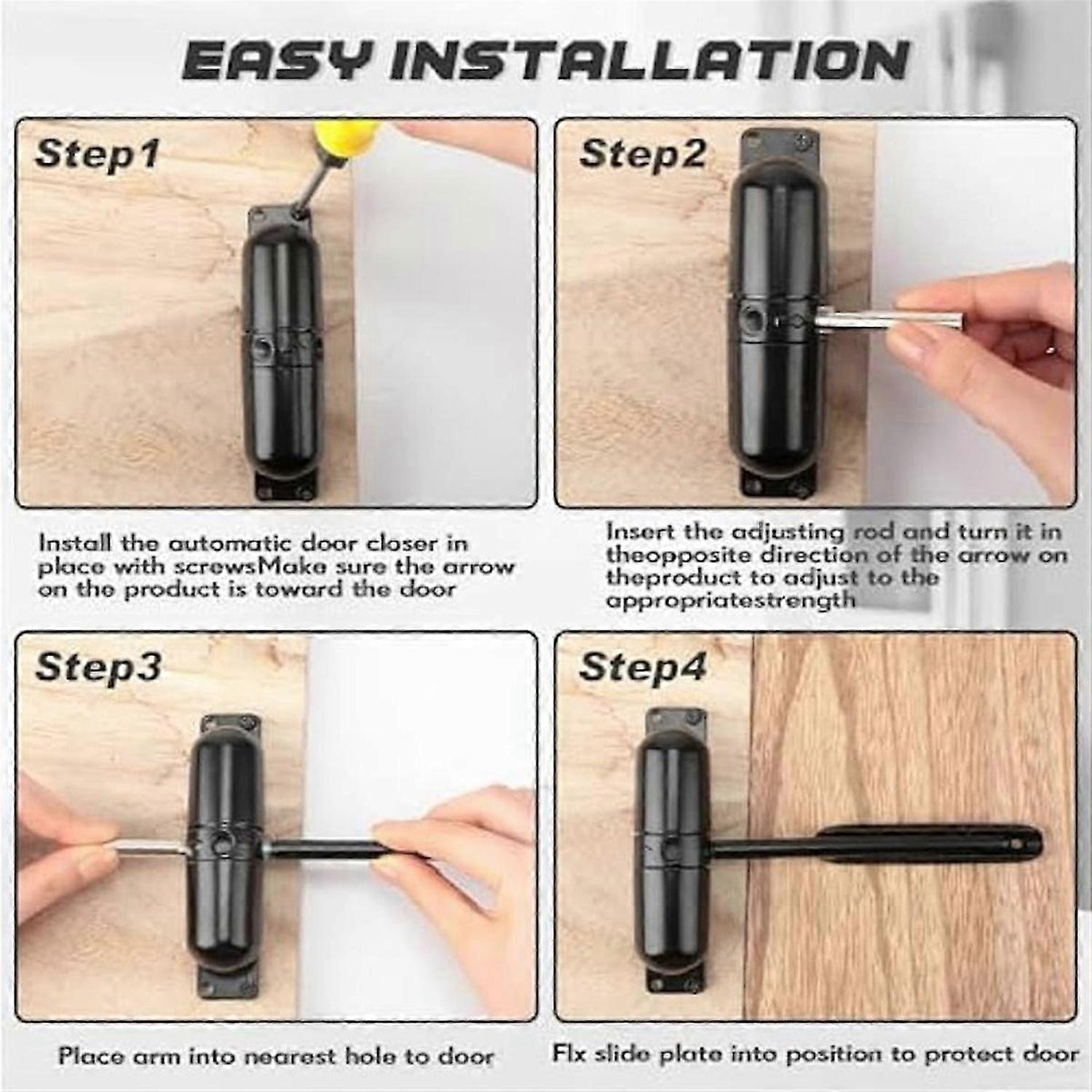 EASY INSTALLATION

Step1

Install the automatic door closer in place with screwsMake sure the arrow on the product is toward the door

Step2

Insert the adjusting rod and turn it in theopposite direction of the arrow on theproduct to adjust to the appropriatestrength

Step3

Place arm into nearest hole to door

Step4

Fix slide plate into position to protect door