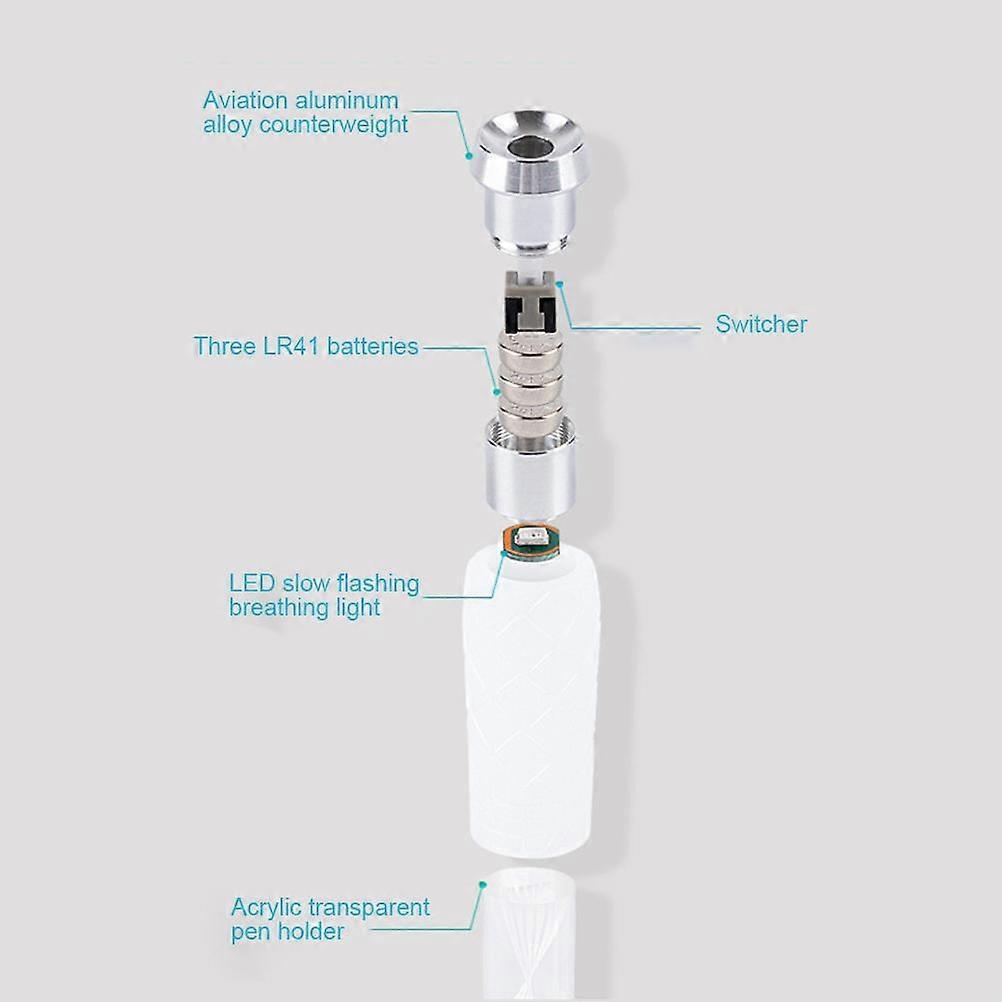 Aviation aluminum alloy counterweight

Switcher

Three LR41 batteries

LED slow flashing breathing light

Acrylic transparent pen holder