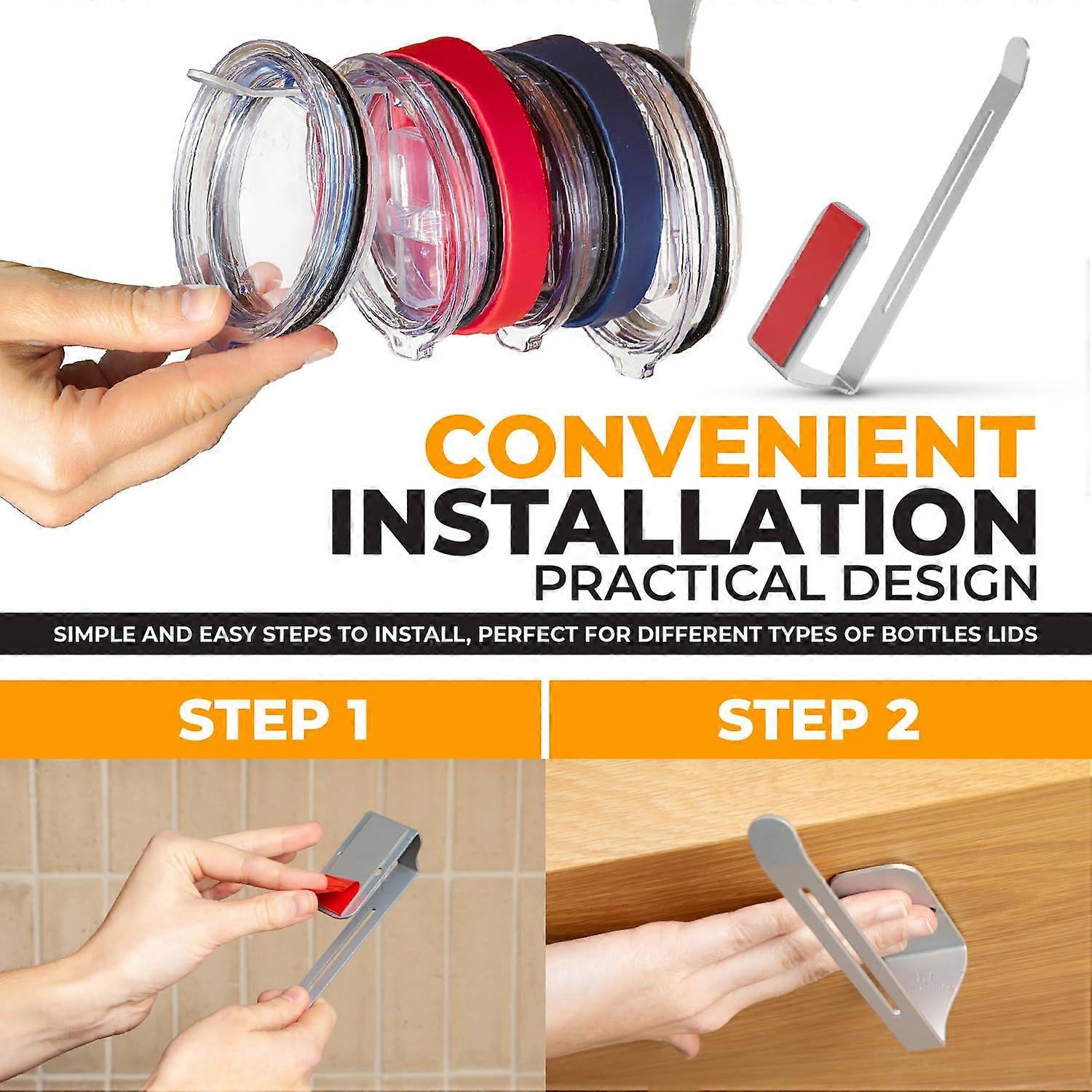 CONVENIENT INSTALLATION
PRACTICAL DESIGN

SIMPLE AND EASY STEPS TO INSTALL, PERFECT FOR DIFFERENT TYPES OF BOTTLES LIDS

STEP 1

STEP 2