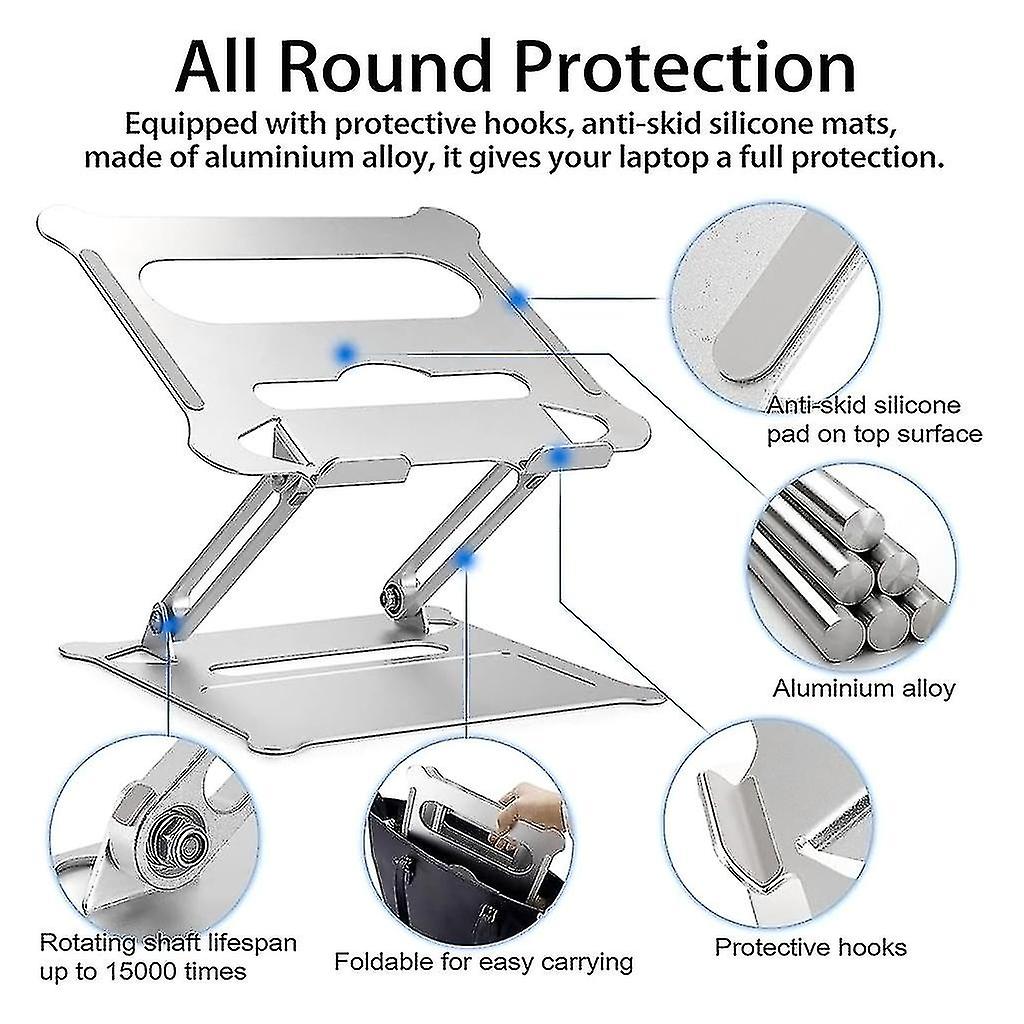 All Round Protection

Equipped with protective hooks, anti-skid silicone mats, made of aluminium alloy, it gives your laptop a full protection.

Anti-skid silicone pad on top surface

Aluminium alloy

Rotating shaft lifespan up to 15000 times

Foldable for easy carrying

Protective hooks