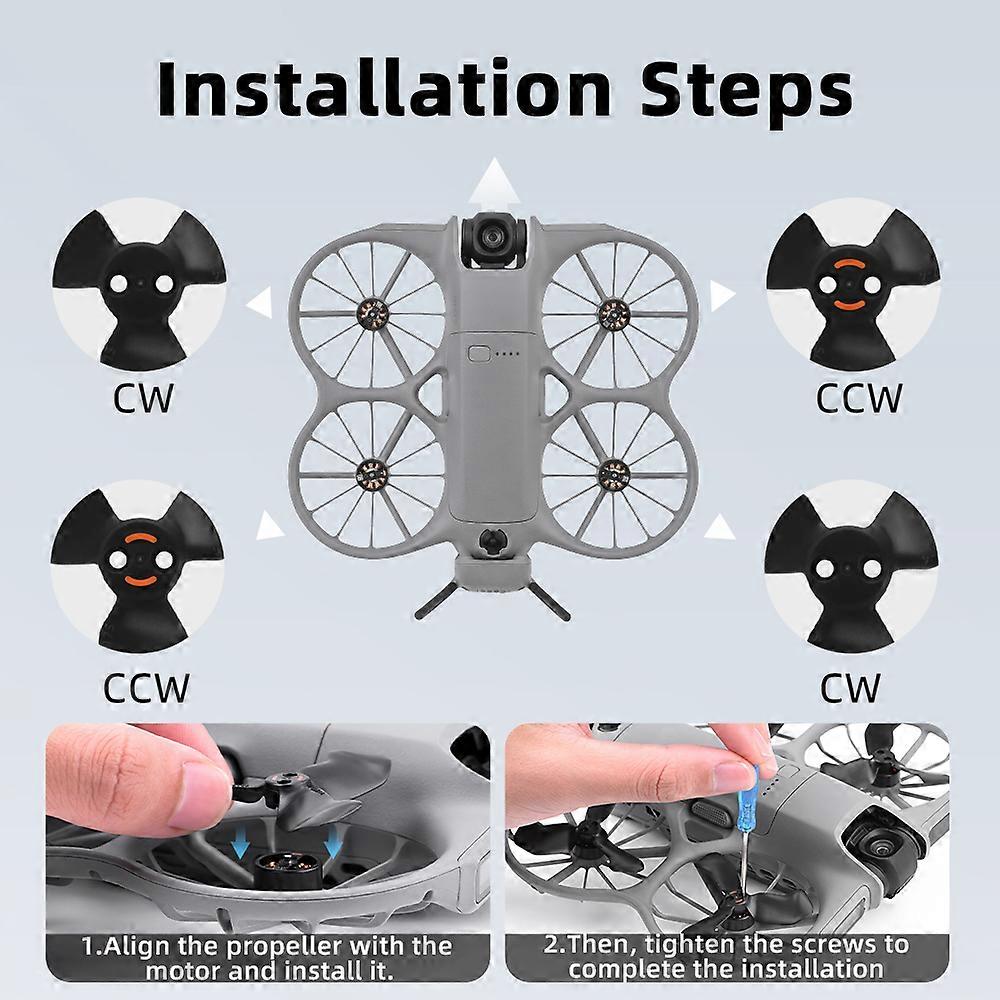 Installation Steps

CW

CCW

CCW

CW

1.Align the propeller with the motor and install it.

2.Then, tighten the screws to complete the installation