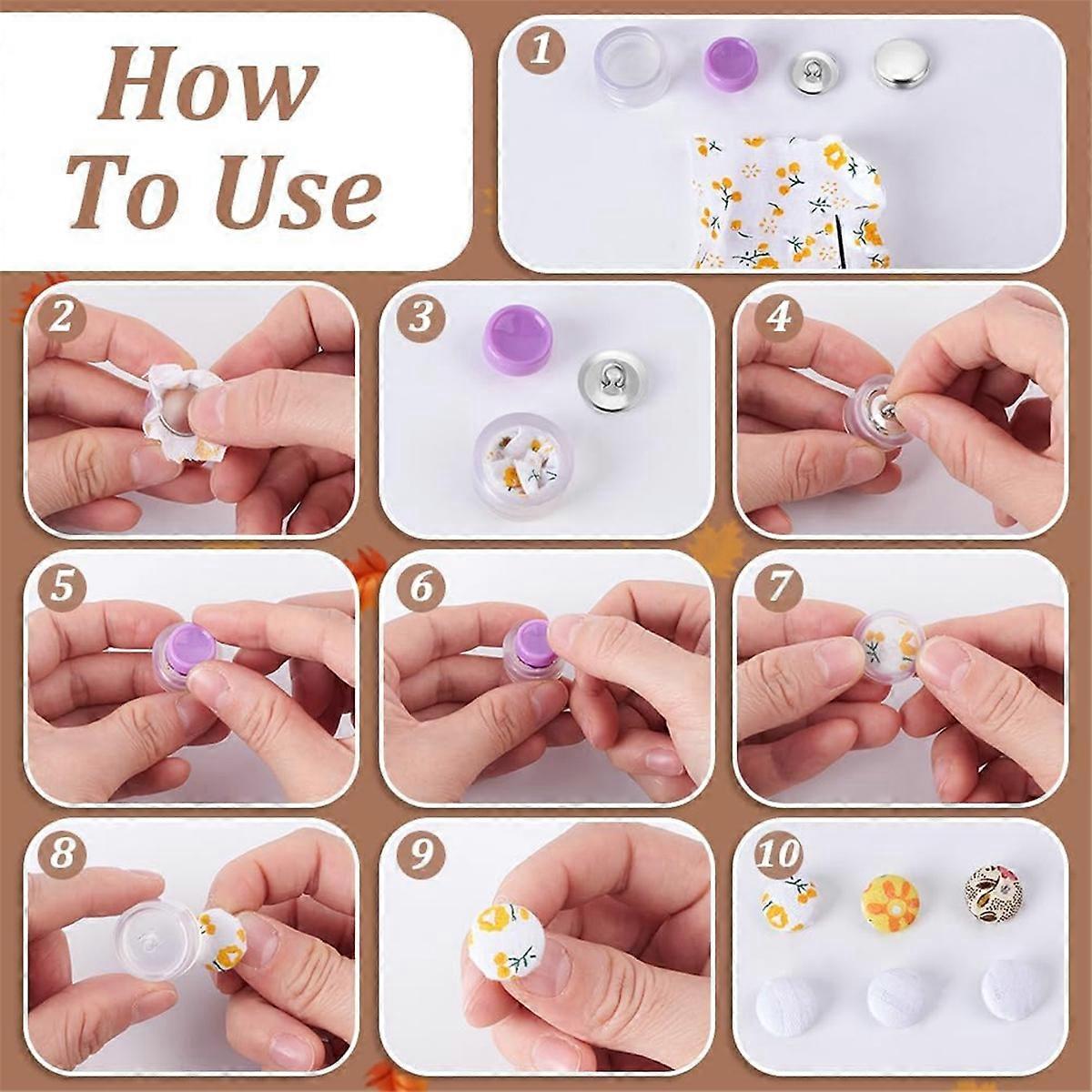 How To Use

1

2

3

4

5

6

7

8

9

10