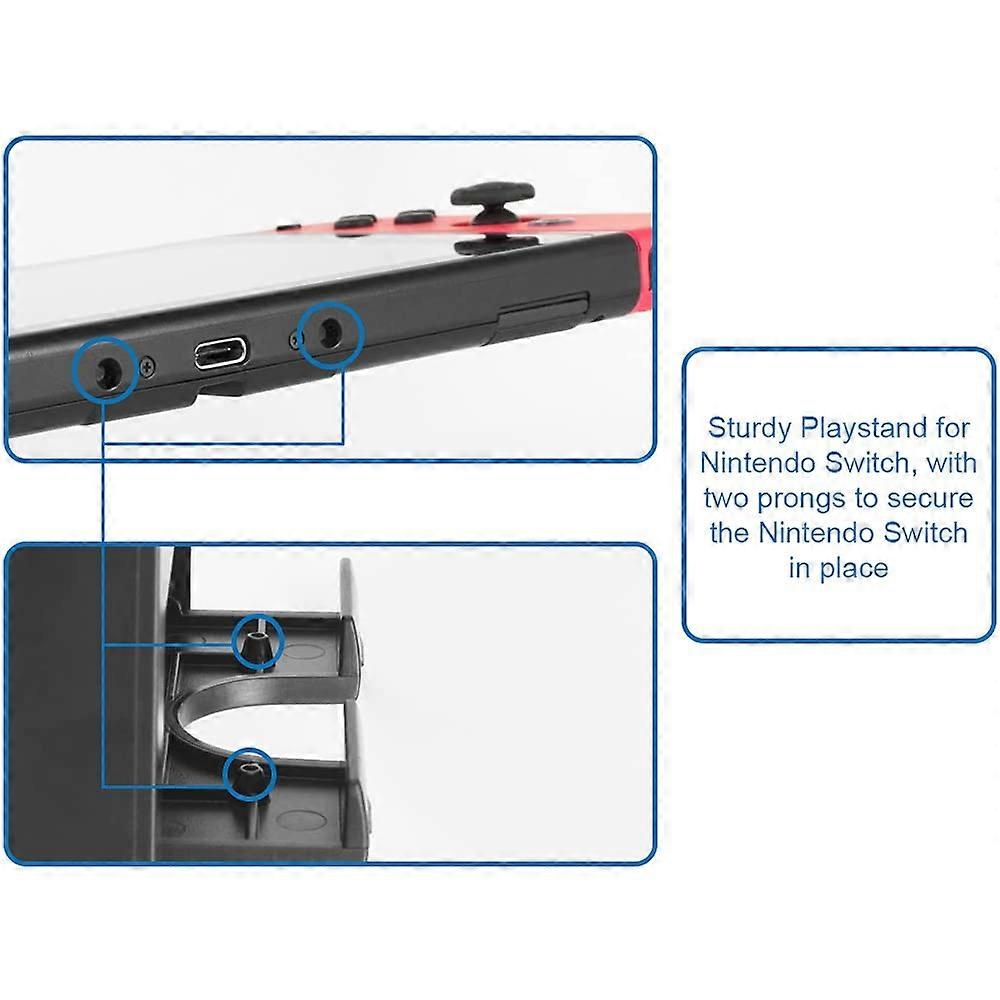 Sturdy Playstand for Nintendo Switch, with two prongs to secure the Nintendo Switch in place