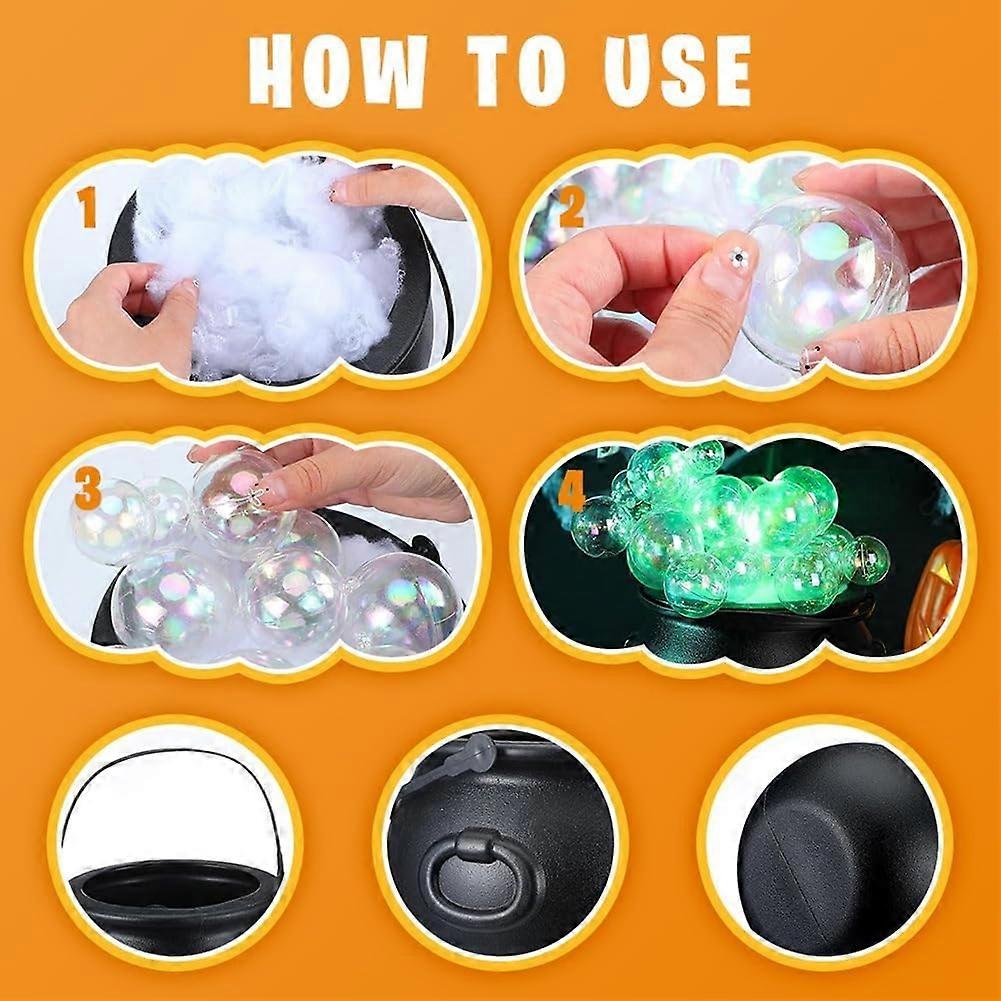 HOW TO USE

1

2

3

4