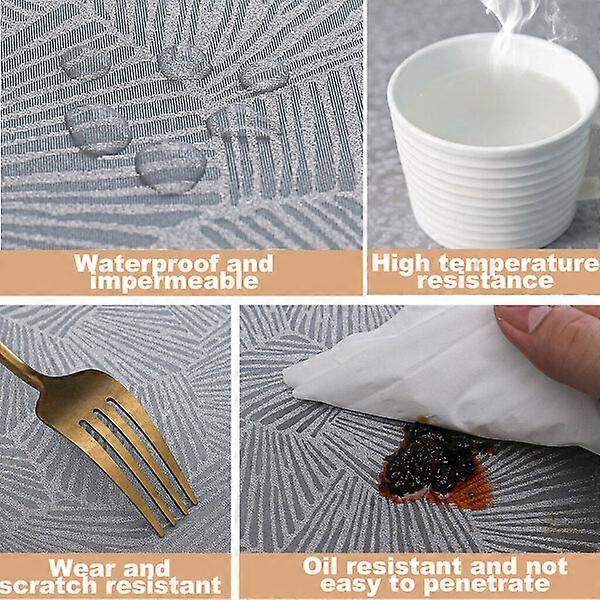 Waterproof and impermeable

High temperature resistance

Wear and scratch resistant

Oil resistant and not easy to penetrate