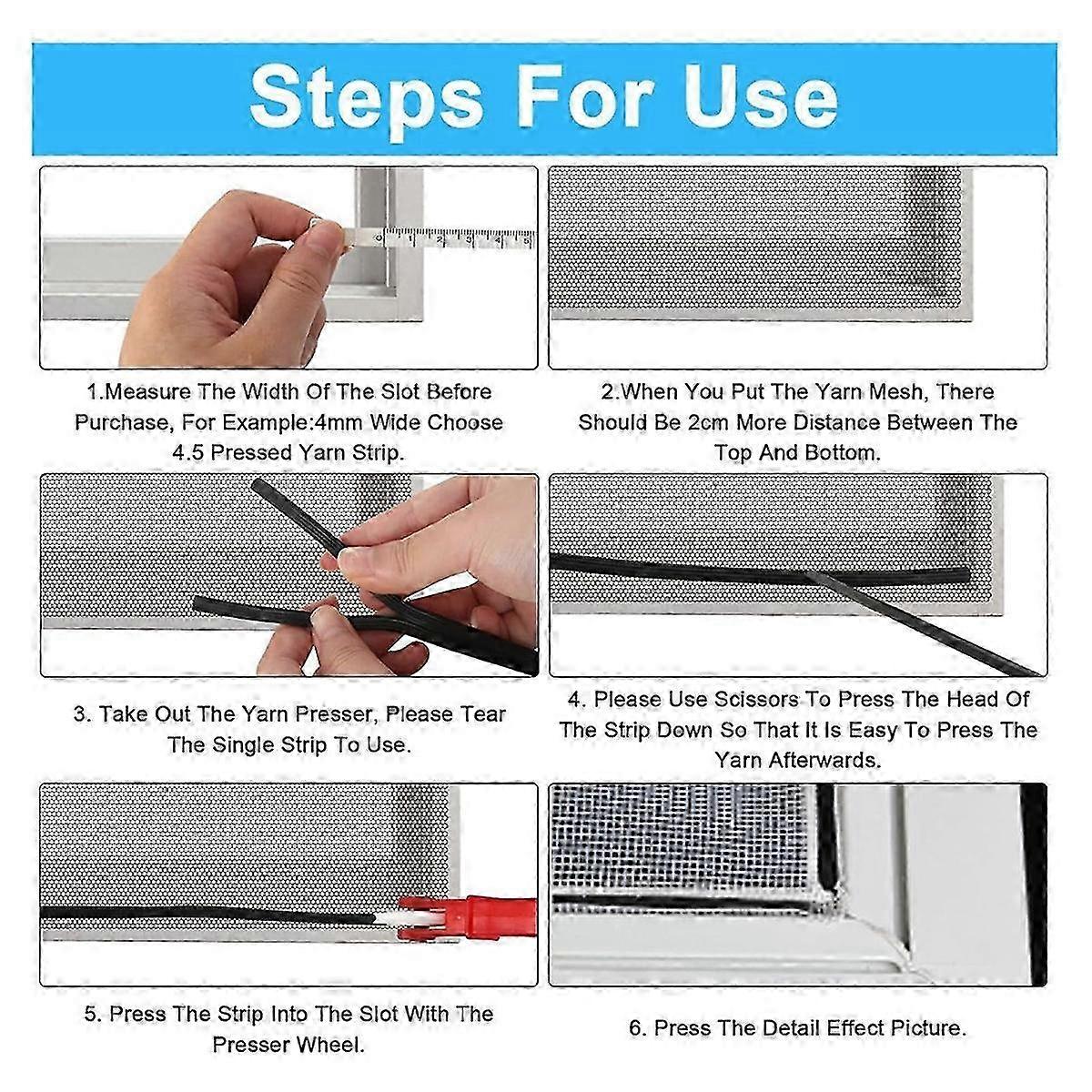 Steps For Use

1.Measure The Width Of The Slot Before Purchase, For Example:4mm Wide Choose 4.5 Pressed Yarn Strip.

2.When You Put The Yarn Mesh, There Should Be 2cm More Distance Between The Top And Bottom.

3. Take Out The Yarn Presser, Please Tear The Single Strip To Use.

4. Please Use Scissors To Press The Head Of The Strip Down So That It Is Easy To Press The Yarn Afterwards.

5. Press The Strip Into The Slot With The Presser Wheel.

6. Press The Detail Effect Picture.