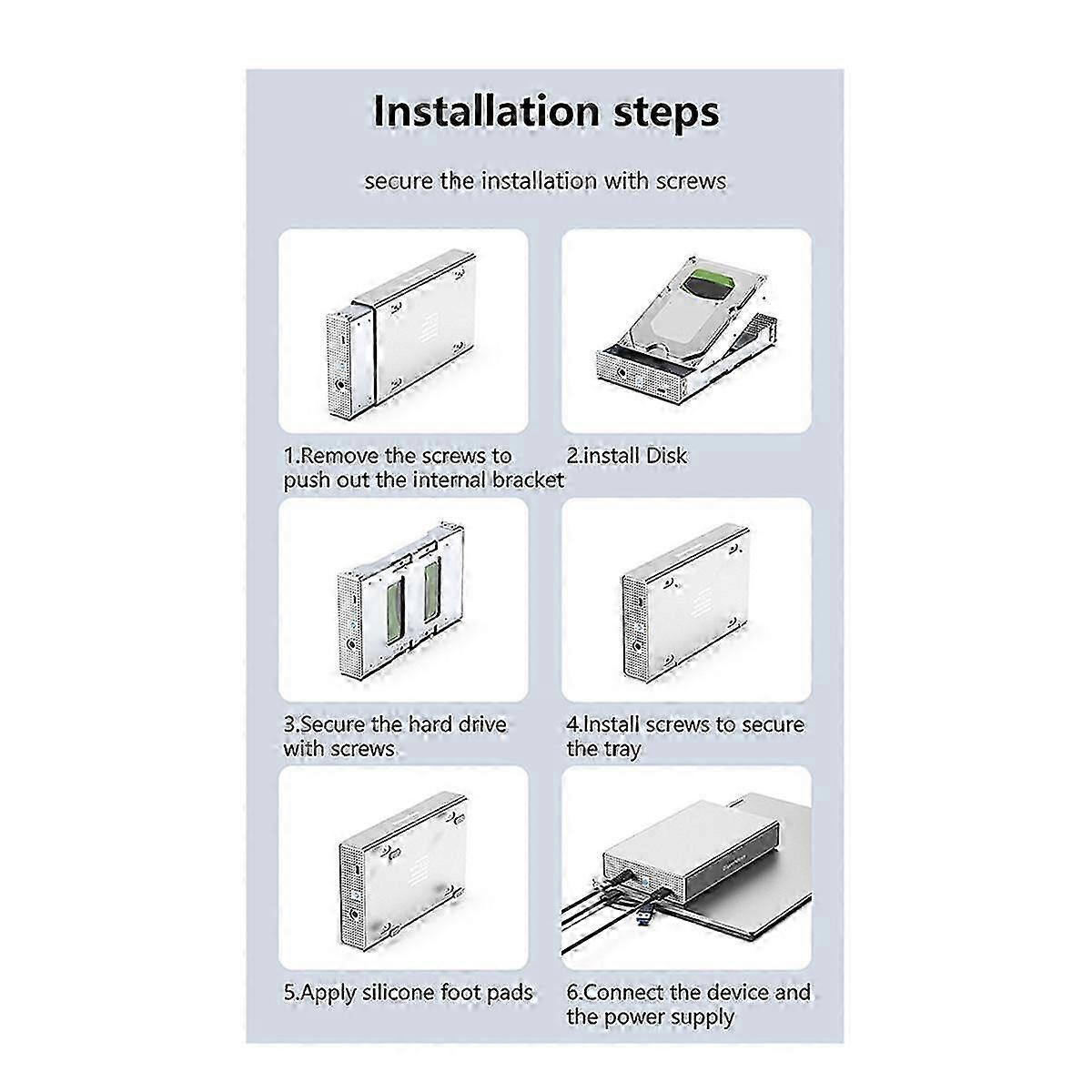 Installation steps

secure the installation with screws

1.Remove the screws to push out the internal bracket

2.install Disk

3.Secure the hard drive with screws

4.Install screws to secure the tray

5.Apply silicone foot pads

6.Connect the device and the power supply