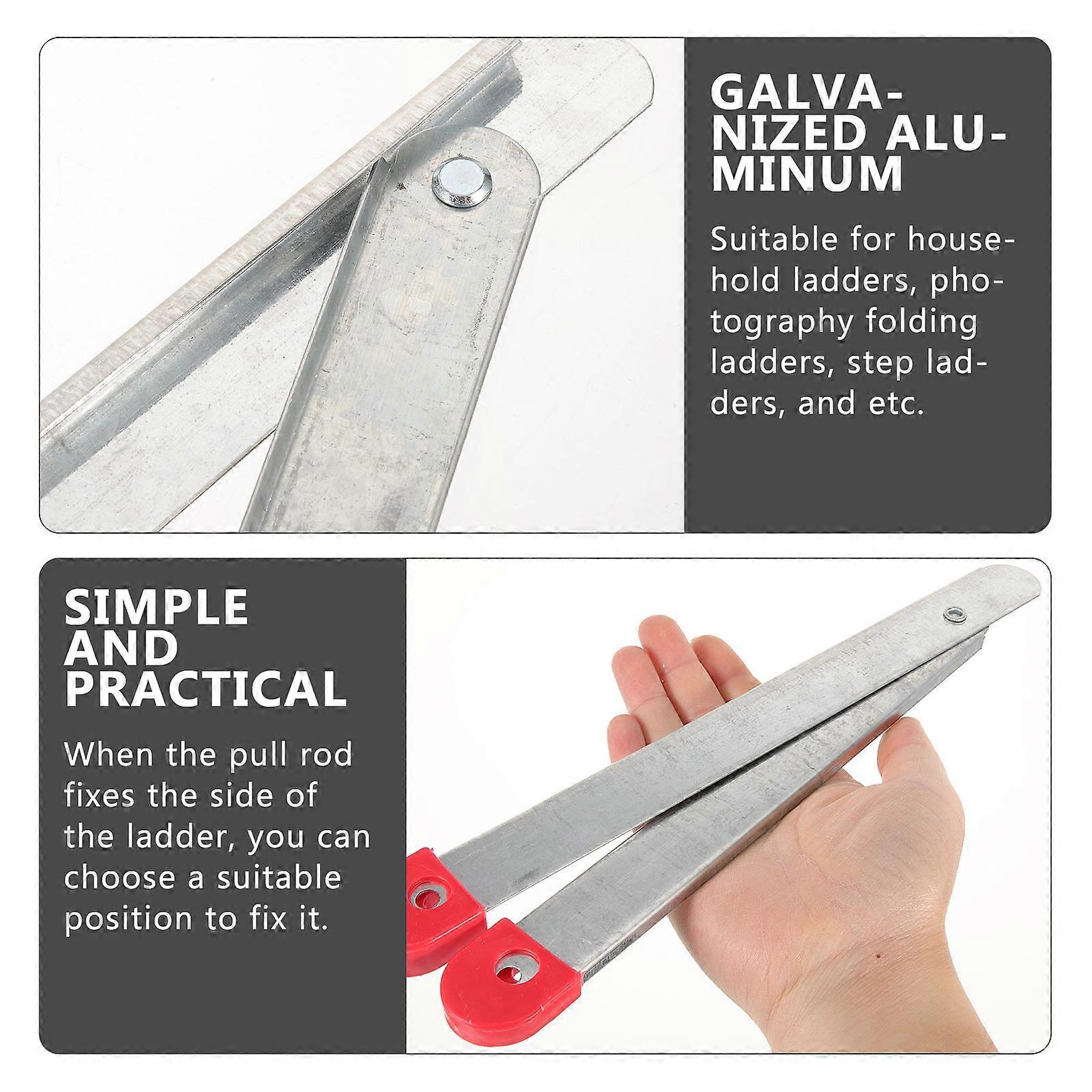 GALVANIZED ALUMINUM

Suitable for household ladders, photography folding ladders, step ladders, and etc.

SIMPLE AND PRACTICAL

When the pull rod fixes the side of the ladder, you can choose a suitable position to fix it.