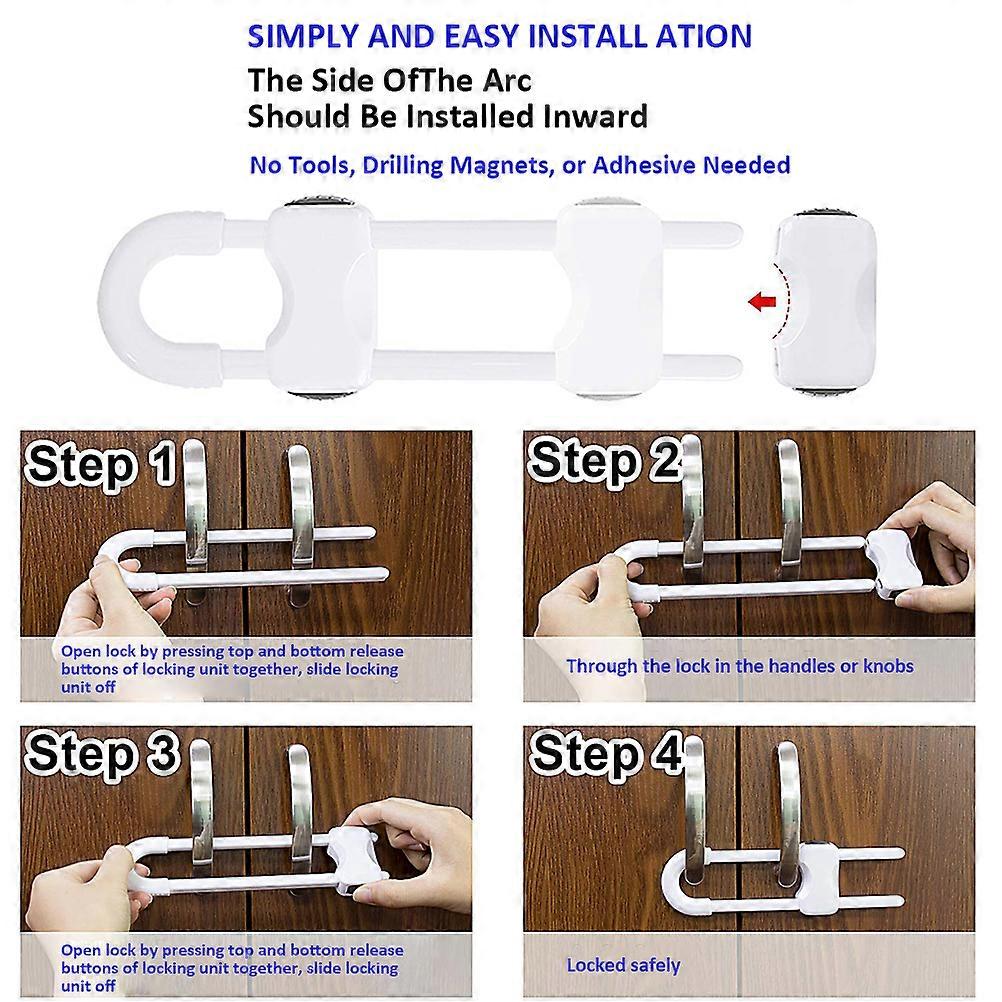 SIMPLY AND EASY INSTALL ATION

The Side OfThe Arc
Should Be Installed Inward

No Tools, Drilling Magnets, or Adhesive Needed

Step 1

Open lock by pressing top and bottom release buttons of locking unit together, slide locking unit off

Step 2

Through the lock in the handles or knobs

Step 3

Open lock by pressing top and bottom release buttons of locking unit together, slide locking unit off

Step 4

Locked safely