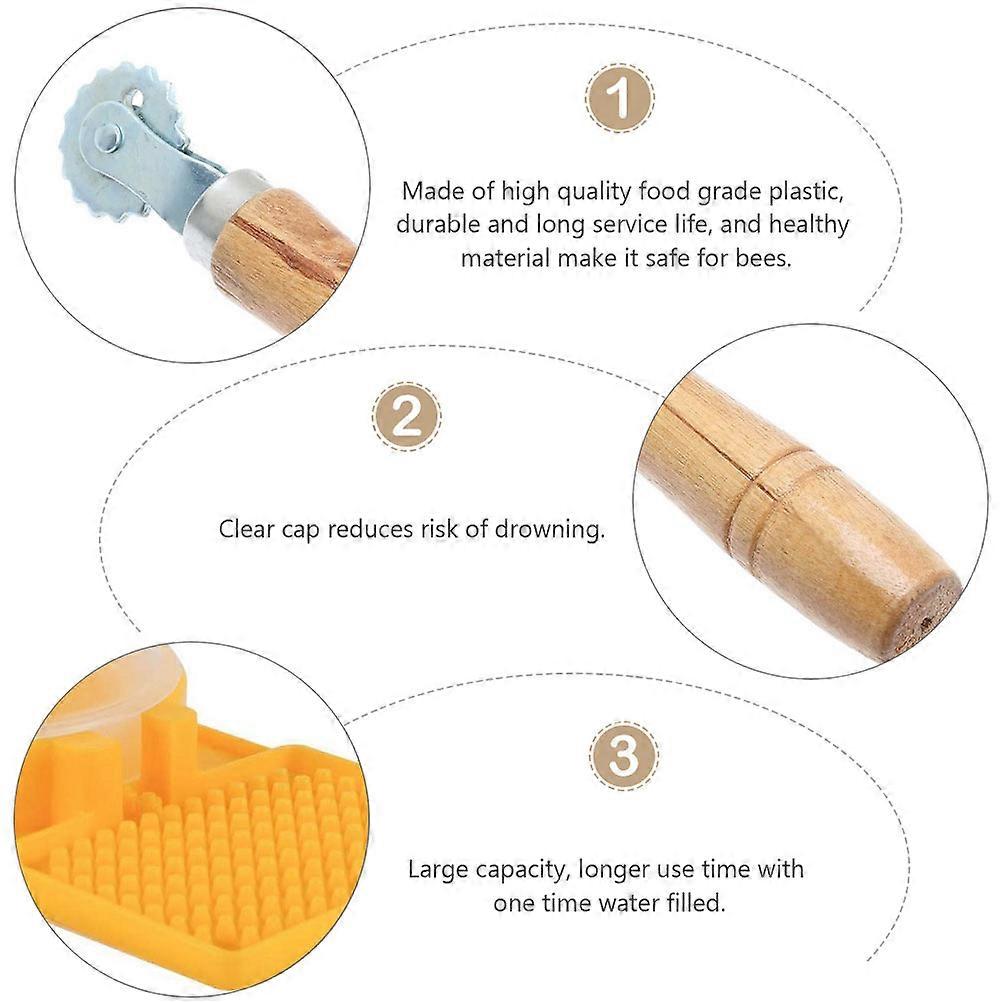 1

Made of high quality food grade plastic, durable and long service life, and healthy material make it safe for bees.

2

Clear cap reduces risk of drowning.

3

Large capacity, longer use time with one time water filled.